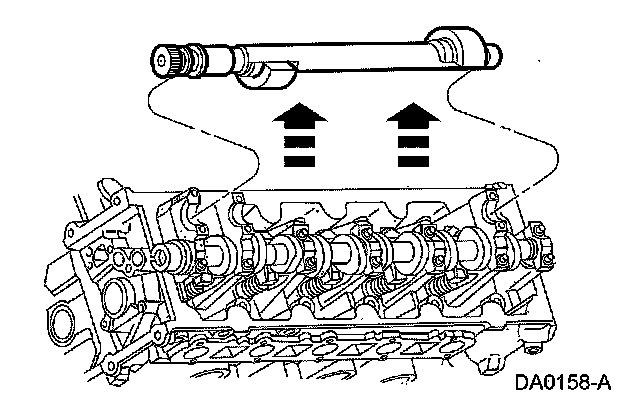 DA0158-A