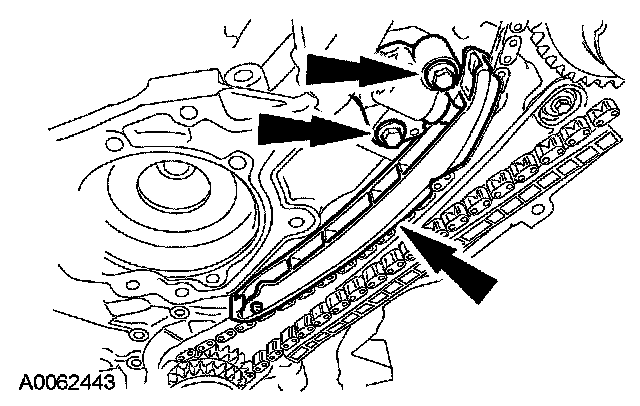 A0062443