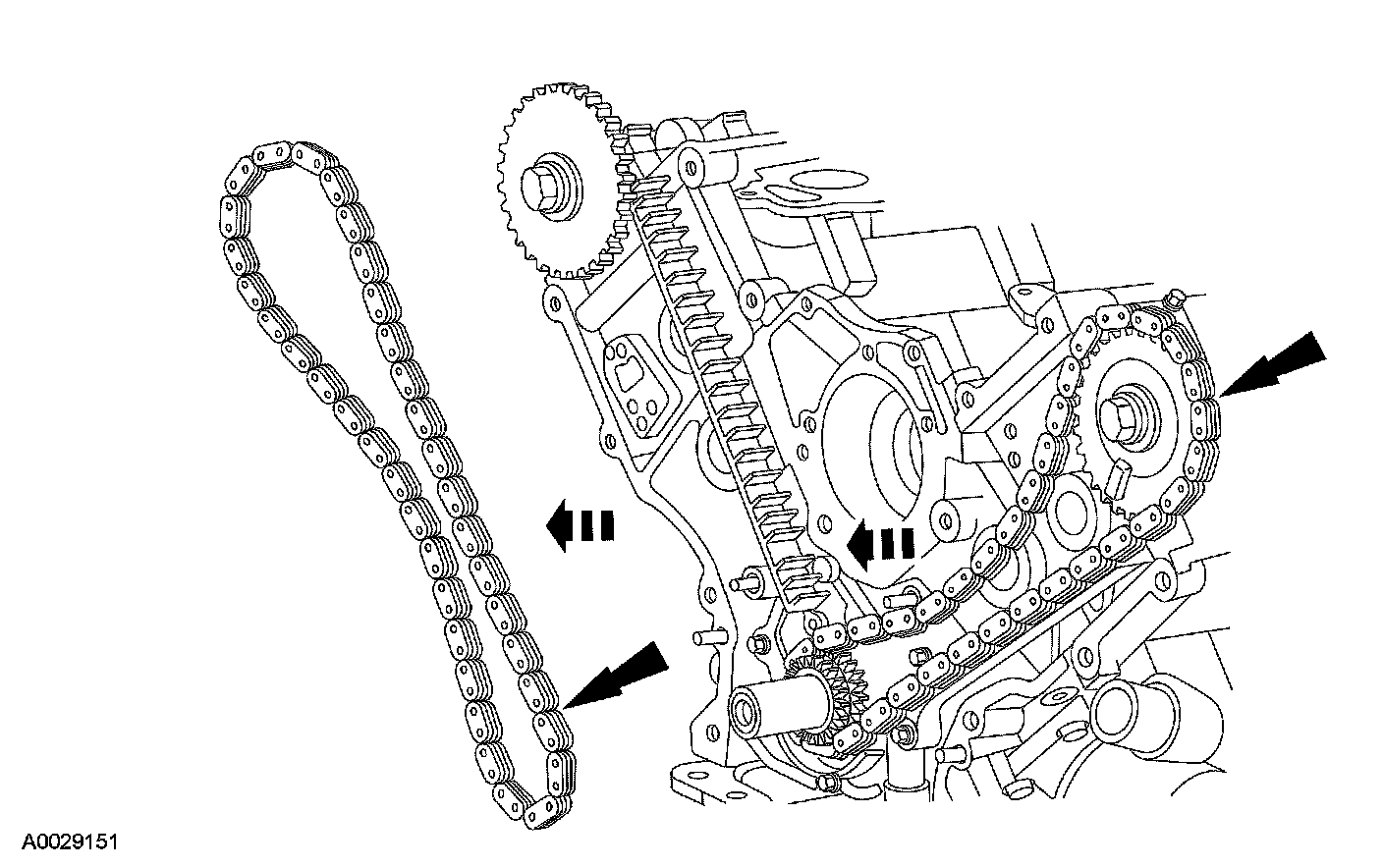 A0029151