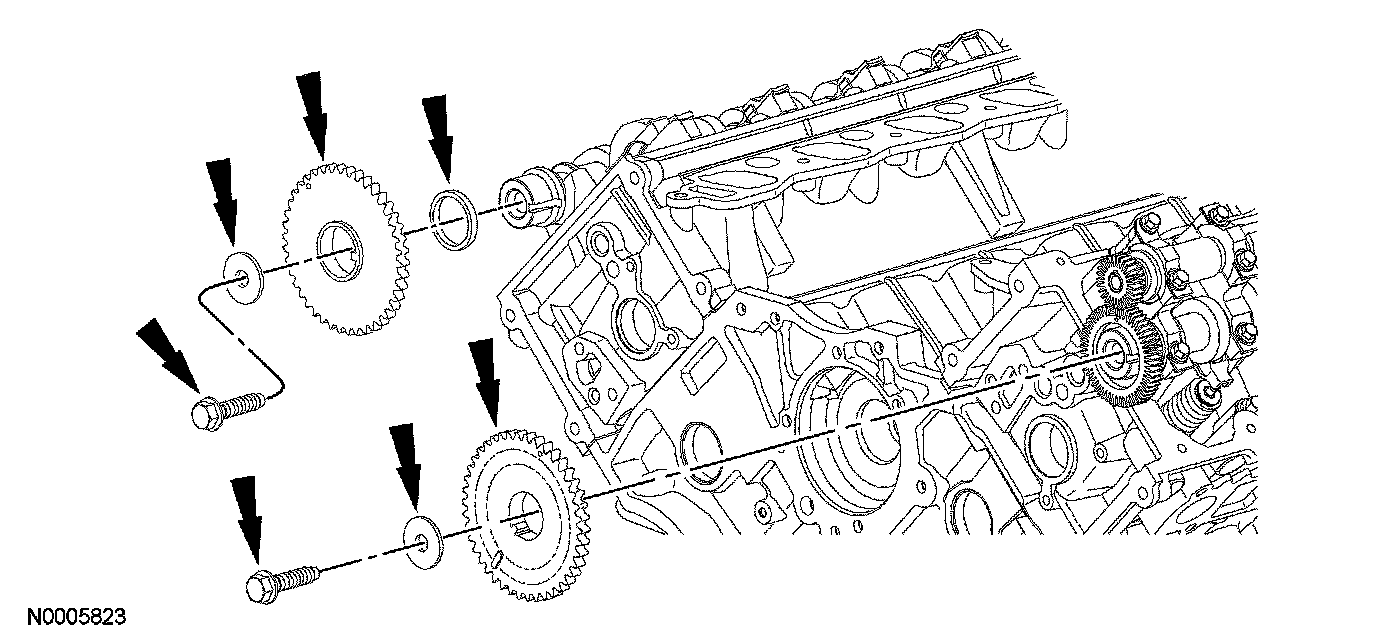 N0005823