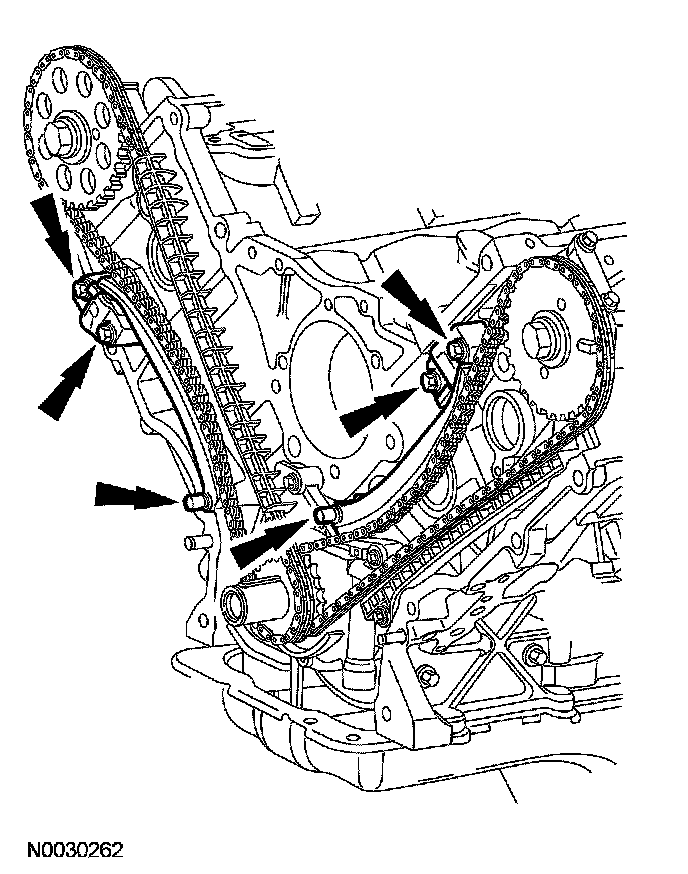 N0030262