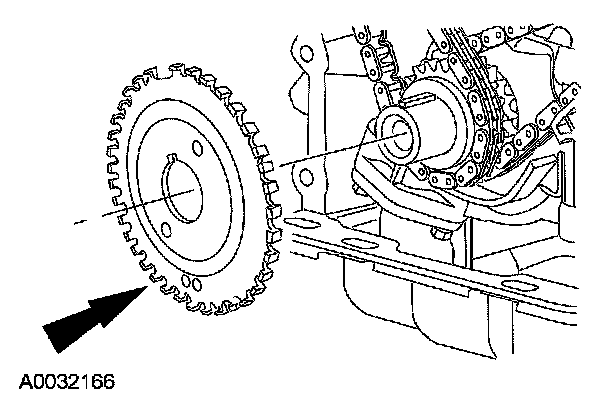 A0032166