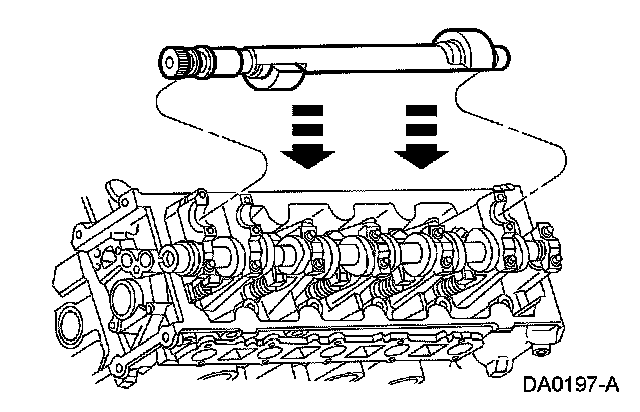 DA0197-A