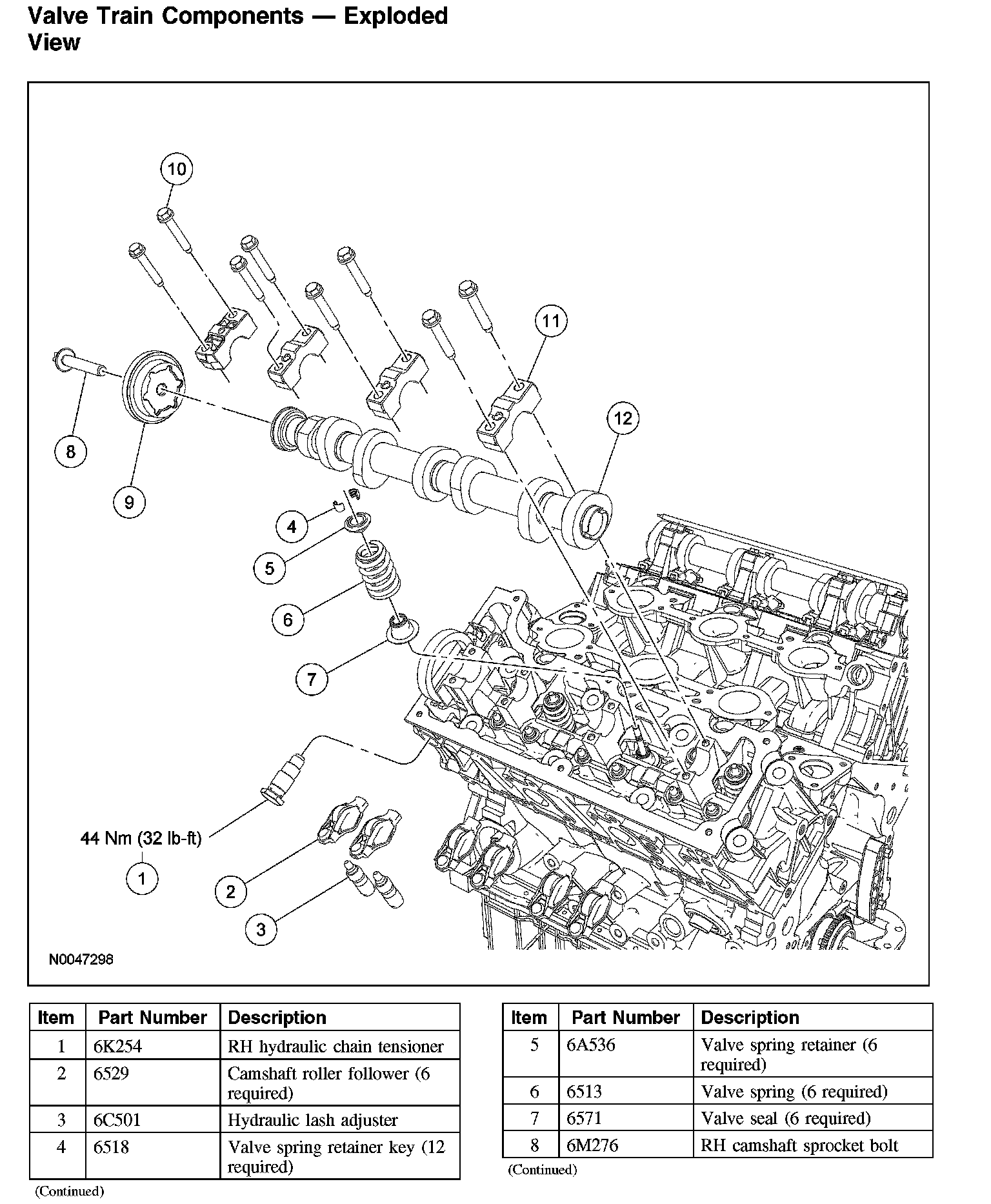 Valve Train Components — Exploded View

10

11

12

8

9

4

5

6

7

44 Nm (32 lb-ft)

1

2

3

N0047298

| Item | Part Number | Description |
|---|---|---|
| 1 | 6K254 | RH hydraulic chain tensioner |
| 2 | 6529 | Camshaft roller follower (6 required) |
| 3 | 6C501 | Hydraulic lash adjuster |
| 4 | 6518 | Valve spring retainer key (12 required) |

(Continued)

| Item | Part Number | Description |
|---|---|---|
| 5 | 6A536 | Valve spring retainer (6 required) |
| 6 | 6513 | Valve spring (6 required) |
| 7 | 6571 | Valve seal (6 required) |
| 8 | 6M276 | RH camshaft sprocket bolt |

(Continued)