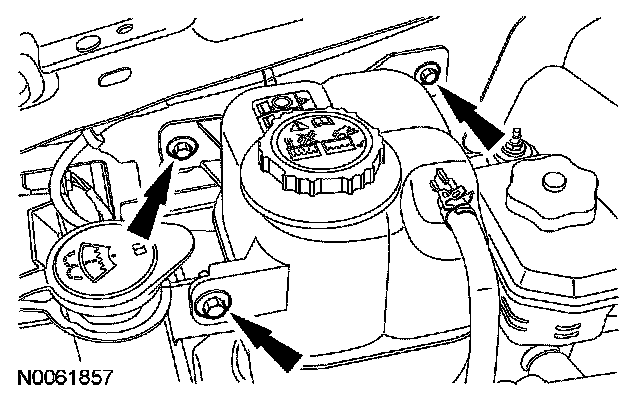 N0061857