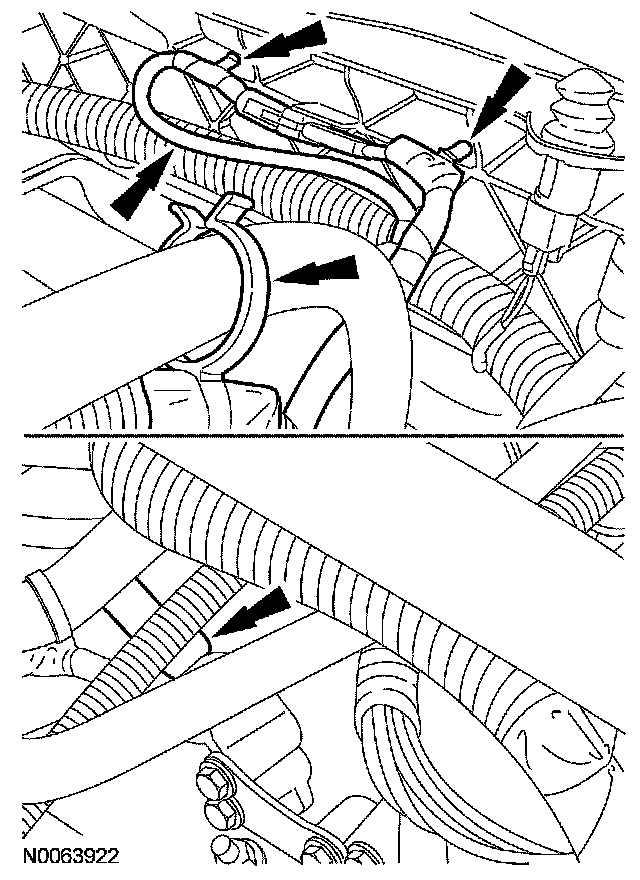 N0063922