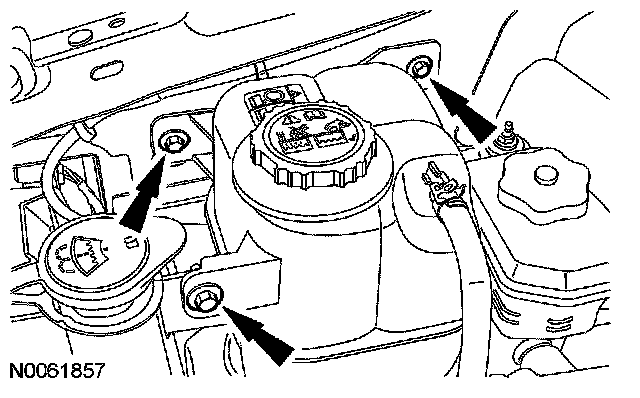 N0061857