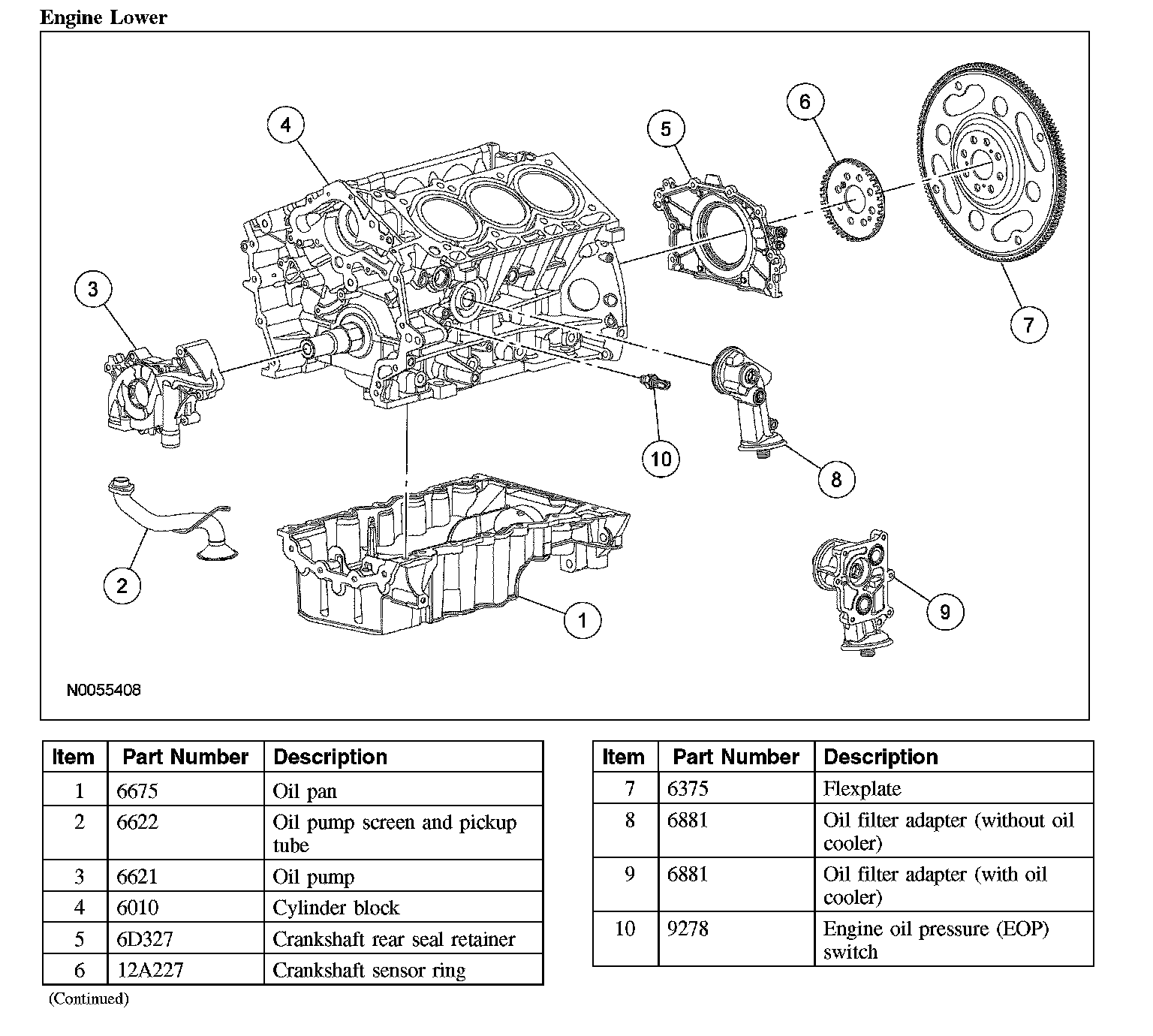 Engine Lower

4
5
6
7
3
10
8
2
1
9

N0055408

| Item | Part Number | Description |
|---|---|---|
| 1 | 6675 | Oil pan |
| 2 | 6622 | Oil pump screen and pickup tube |
| 3 | 6621 | Oil pump |
| 4 | 6010 | Cylinder block |
| 5 | 6D327 | Crankshaft rear seal retainer |
| 6 | 12A227 | Crankshaft sensor ring |

(Continued)

| Item | Part Number | Description |
|---|---|---|
| 7 | 6375 | Flexplate |
| 8 | 6881 | Oil filter adapter (without oil cooler) |
| 9 | 6881 | Oil filter adapter (with oil cooler) |
| 10 | 9278 | Engine oil pressure (EOP) switch |