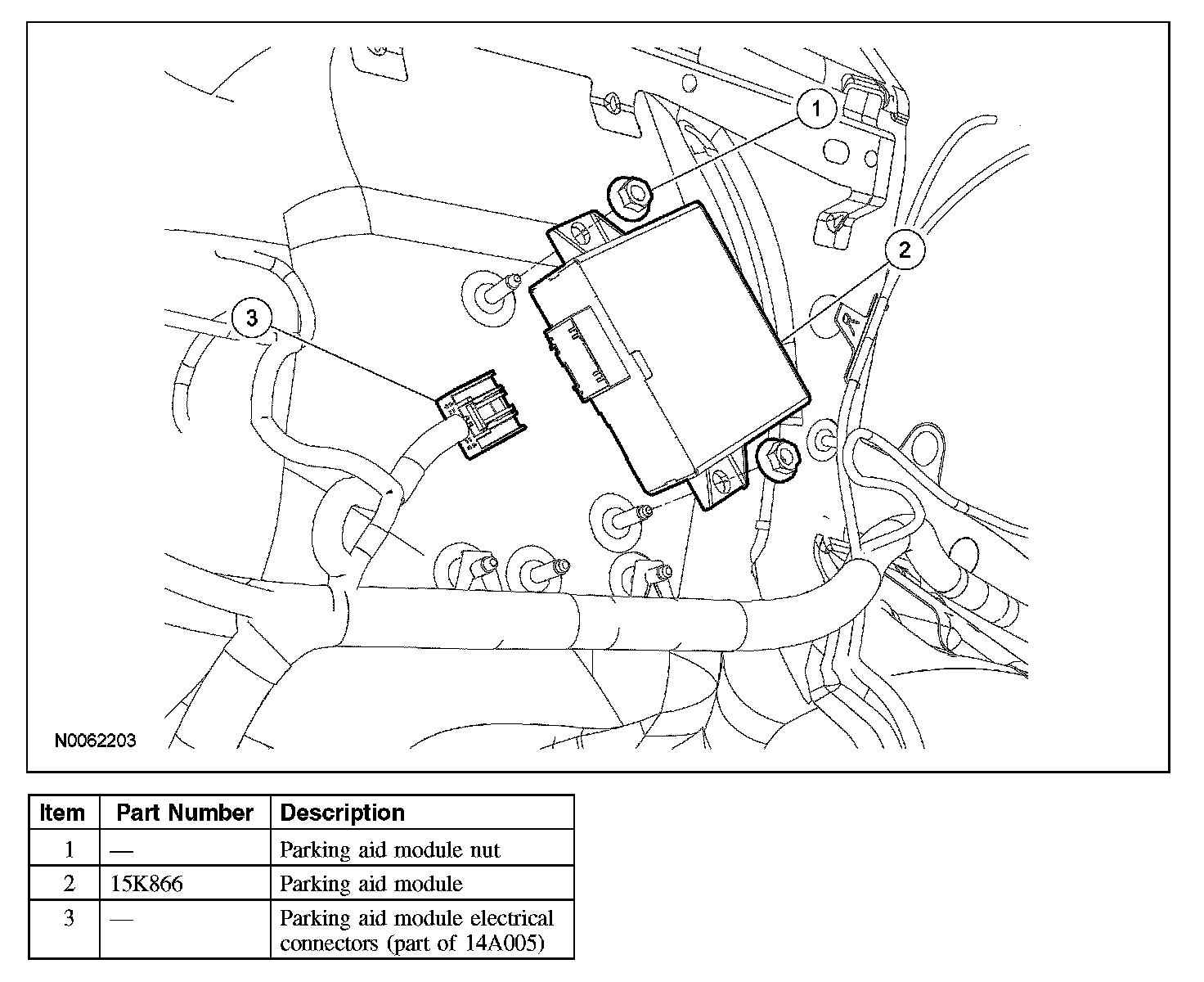 1

2

3

N0062203

| Item | Part Number | Description |
|---|---|---|
| 1 | — | Parking aid module nut |
| 2 | 15K866 | Parking aid module |
| 3 | — | Parking aid module electrical connectors (part of 14A005) |