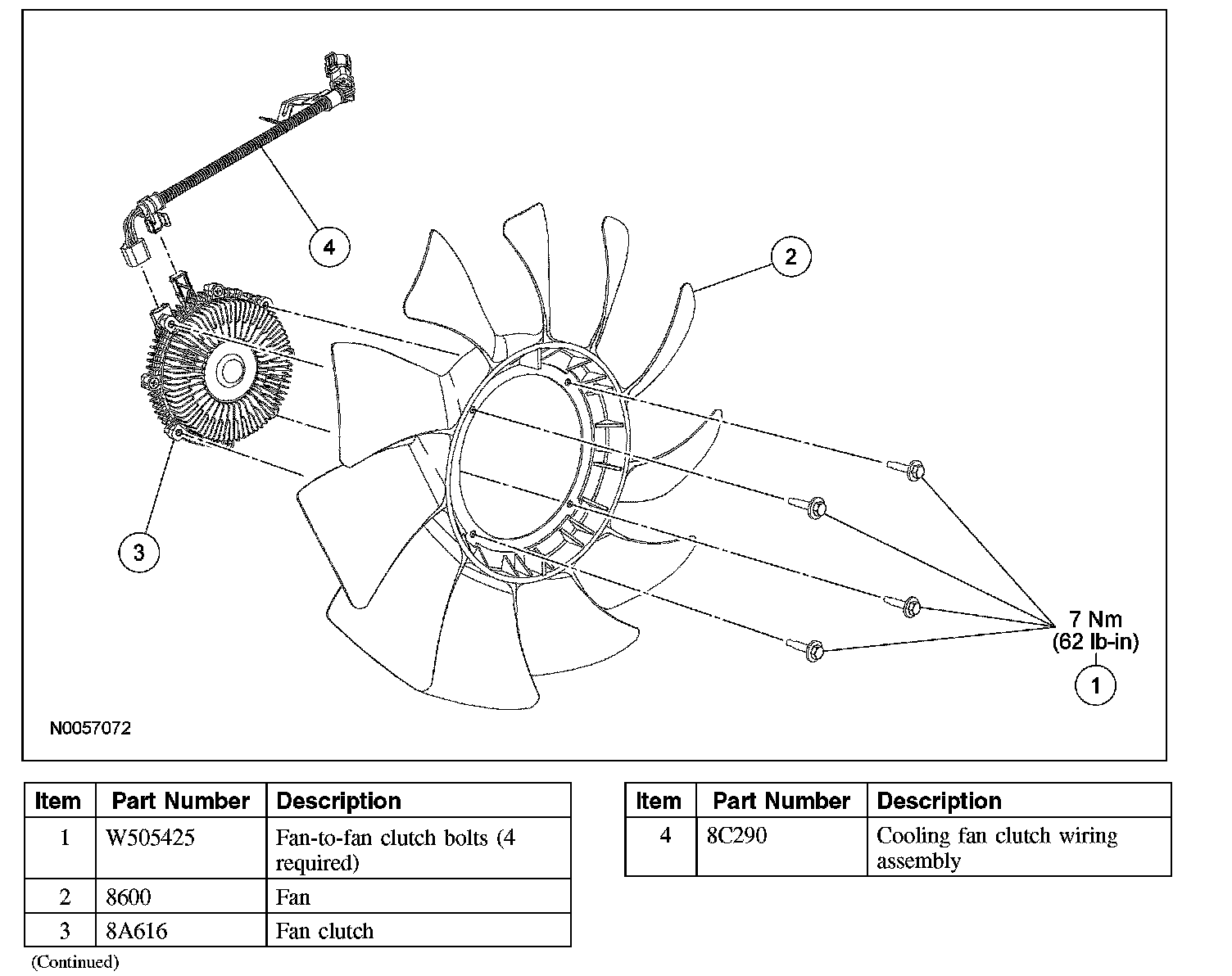 4

2

3

7 Nm
(62 lb-in)

1

N0057072

| Item | Part Number | Description |
|---|---|---|
| 1 | W505425 | Fan-to-fan clutch bolts (4 required) |
| 2 | 8600 | Fan |
| 3 | 8A616 | Fan clutch |

(Continued)

| Item | Part Number | Description |
|---|---|---|
| 4 | 8C290 | Cooling fan clutch wiring assembly |