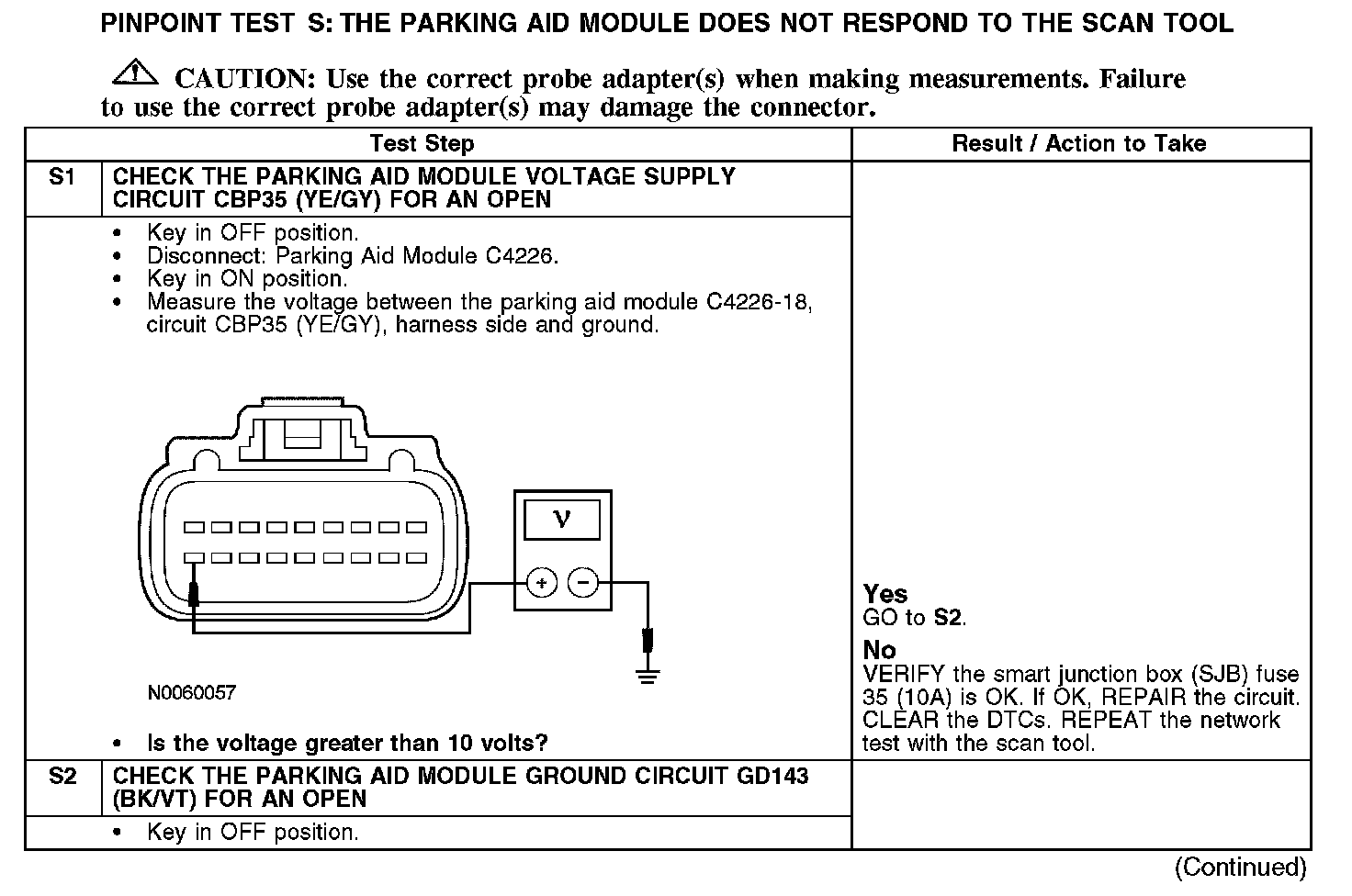 PINPOINT TEST S: THE PARKING AID MODULE DOES NOT RESPOND TO THE SCAN TOOL

CAUTION: Use the correct probe adapter(s) when making measurements. Failure to use the correct probe adapter(s) may damage the connector.

| | Test Step | Result / Action to Take |
|---|---|---|
| S1 | CHECK THE PARKING AID MODULE VOLTAGE SUPPLY CIRCUIT CBP35 (YE/GY) FOR AN OPEN | |
| | • Key in OFF position. • Disconnect: Parking Aid Module C4226. • Key in ON position. • Measure the voltage between the parking aid module C4226-18, circuit CBP35 (YE/GY), harness side and ground. V + − N0060057 • Is the voltage greater than 10 volts? | Yes GO to S2. No VERIFY the smart junction box (SJB) fuse 35 (10A) is OK. If OK, REPAIR the circuit. CLEAR the DTCs. REPEAT the network test with the scan tool. |
| S2 | CHECK THE PARKING AID MODULE GROUND CIRCUIT GD143 (BK/VT) FOR AN OPEN | |
| | • Key in OFF position. | |

(Continued)