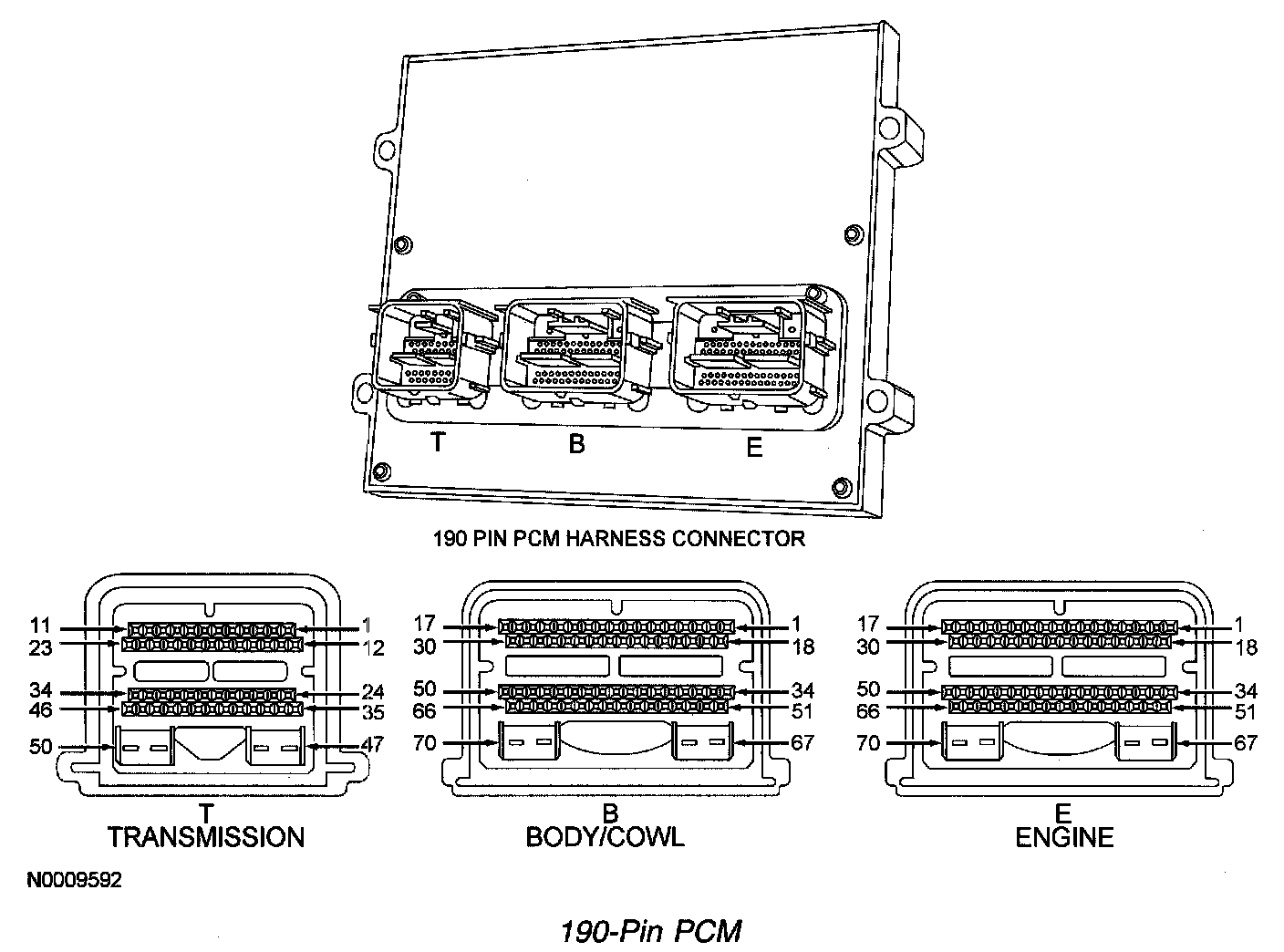 T B E

190 PIN PCM HARNESS CONNECTOR

11 1
23 12
34 24
46 35
50 47

T
TRANSMISSION

17 1
30 18
50 34
66 51
70 67

B
BODY/COWL

17 1
30 18
50 34
66 51
70 67

E
ENGINE

N0009592

190-Pin PCM