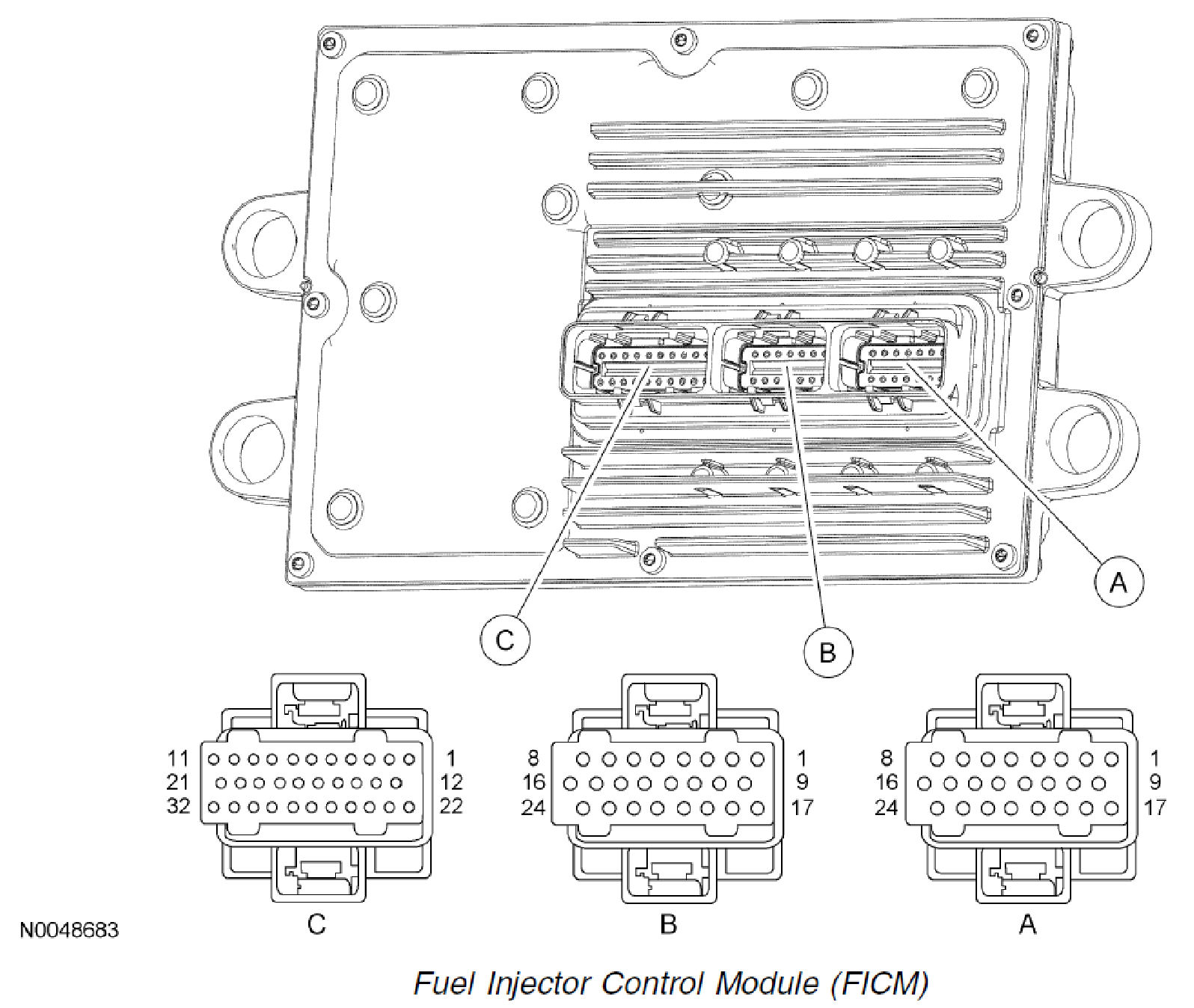 A

C

B

11 1
21 12
32 22

8 1
16 9
24 17

8 1
16 9
24 17

N0048683

C

B

A

Fuel Injector Control Module (FICM)