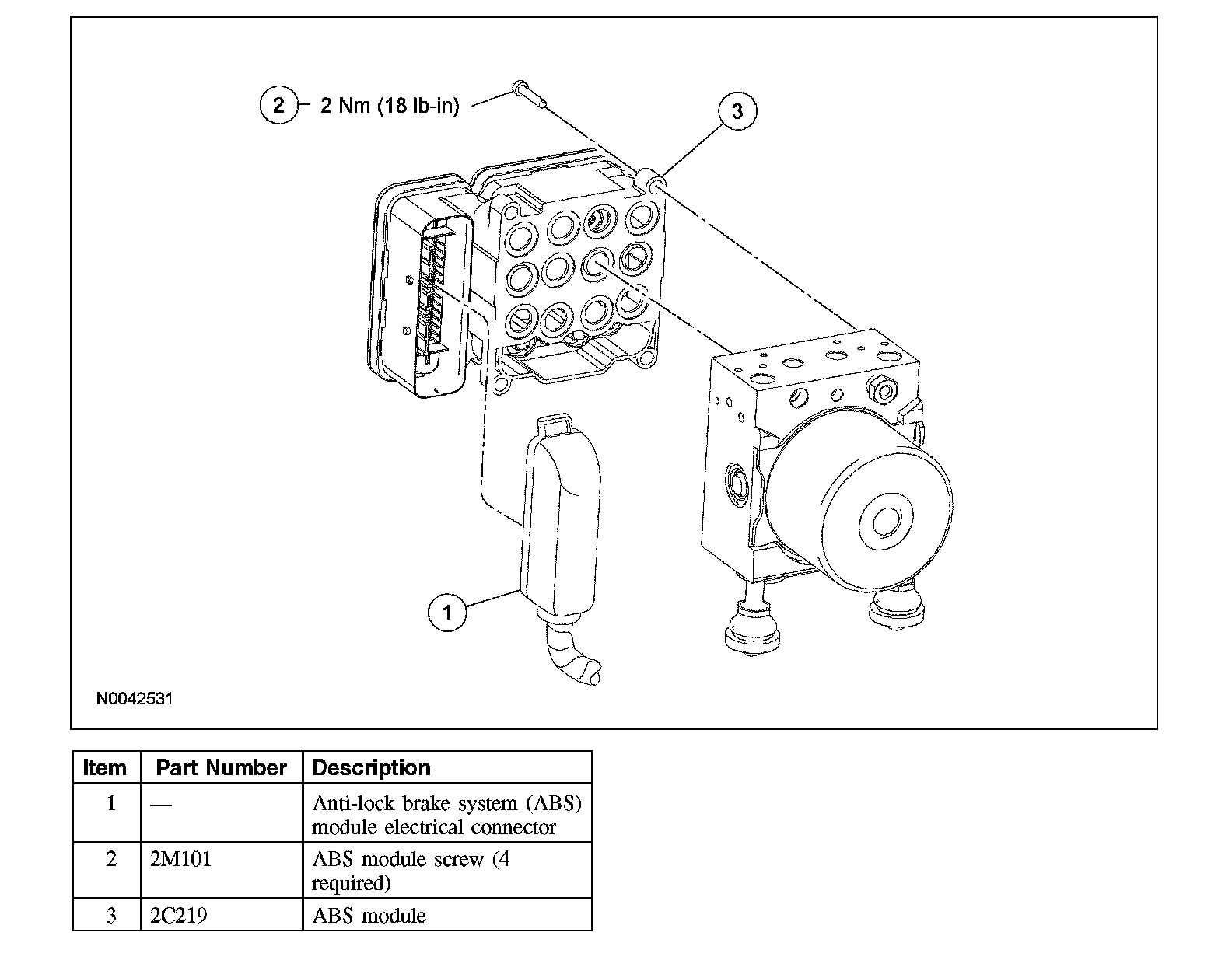 2 2 Nm (18 lb-in)

3

1

N0042531

| Item | Part Number | Description |
|---|---|---|
| 1 | — | Anti-lock brake system (ABS) module electrical connector |
| 2 | 2M101 | ABS module screw (4 required) |
| 3 | 2C219 | ABS module |