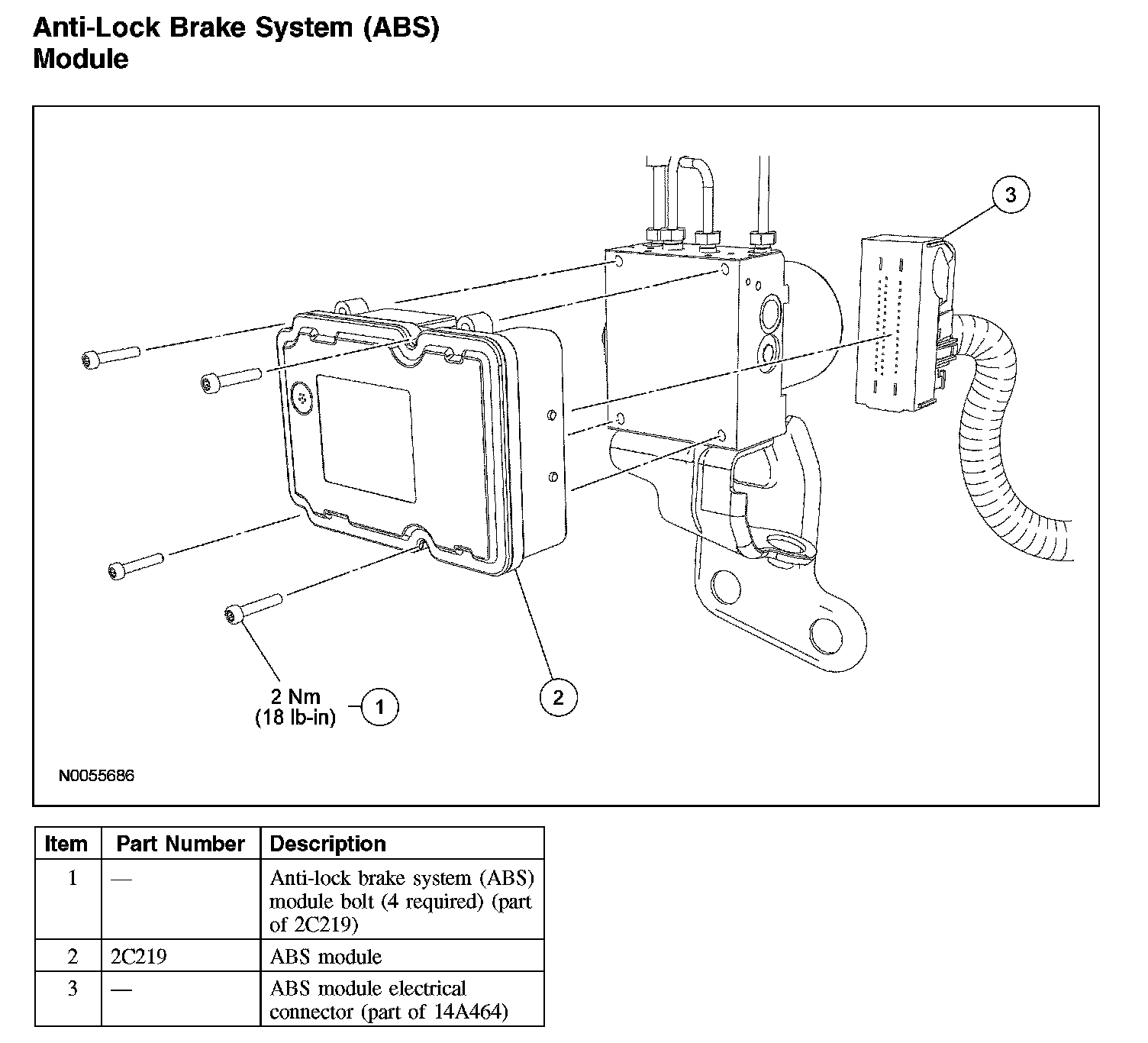 Anti-Lock Brake System (ABS) Module

3

2 Nm
(18 lb-in)
1

2

N0055686

| Item | Part Number | Description |
|---|---|---|
| 1 | — | Anti-lock brake system (ABS) module bolt (4 required) (part of 2C219) |
| 2 | 2C219 | ABS module |
| 3 | — | ABS module electrical connector (part of 14A464) |