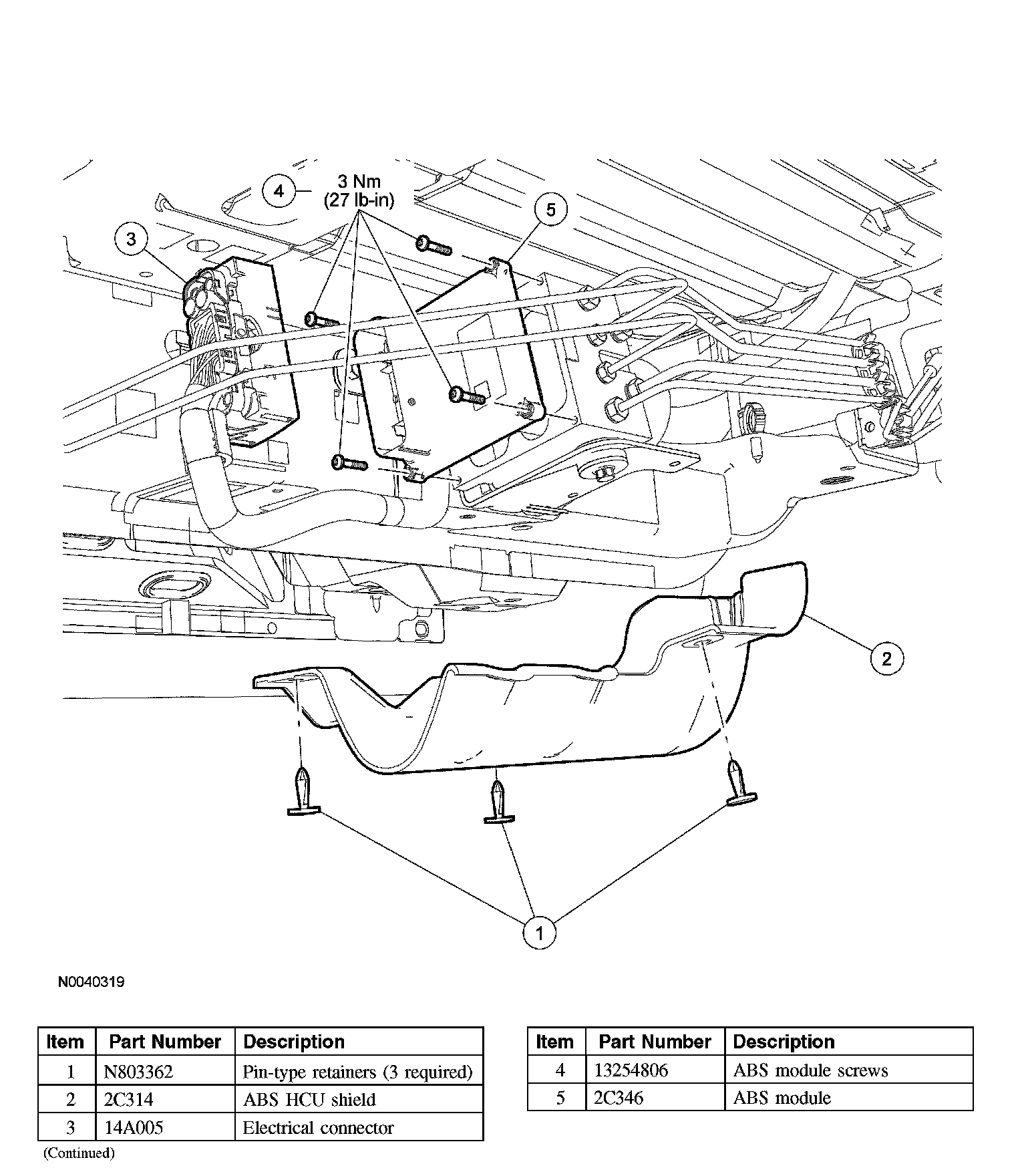 4
3 Nm
(27 lb-in)
5
3
2
1

N0040319

| Item | Part Number | Description |
|---|---|---|
| 1 | N803362 | Pin-type retainers (3 required) |
| 2 | 2C314 | ABS HCU shield |
| 3 | 14A005 | Electrical connector |

(Continued)

| Item | Part Number | Description |
|---|---|---|
| 4 | 13254806 | ABS module screws |
| 5 | 2C346 | ABS module |