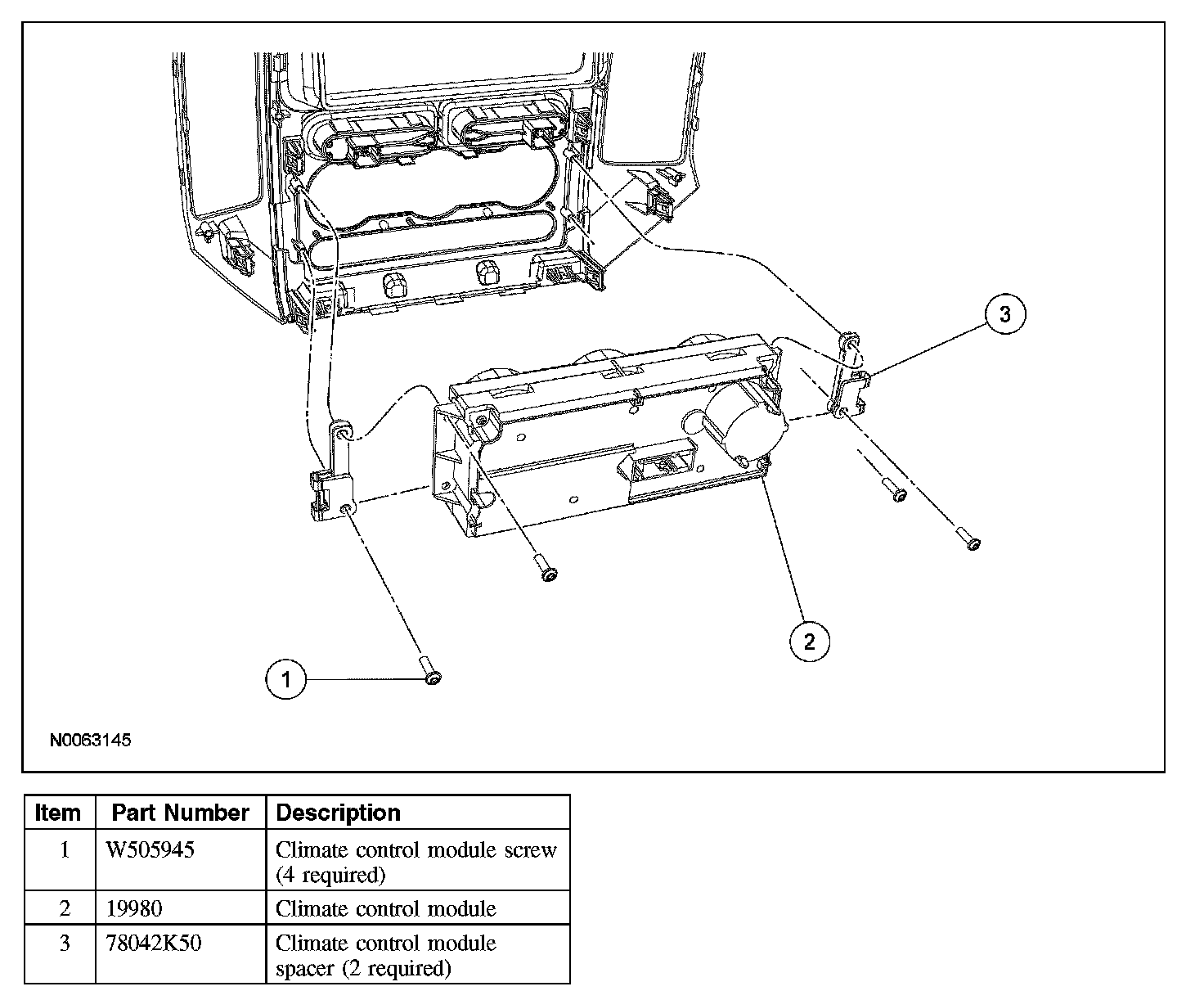 3

2

1

N0063145

| Item | Part Number | Description |
|---|---|---|
| 1 | W505945 | Climate control module screw (4 required) |
| 2 | 19980 | Climate control module |
| 3 | 78042K50 | Climate control module spacer (2 required) |