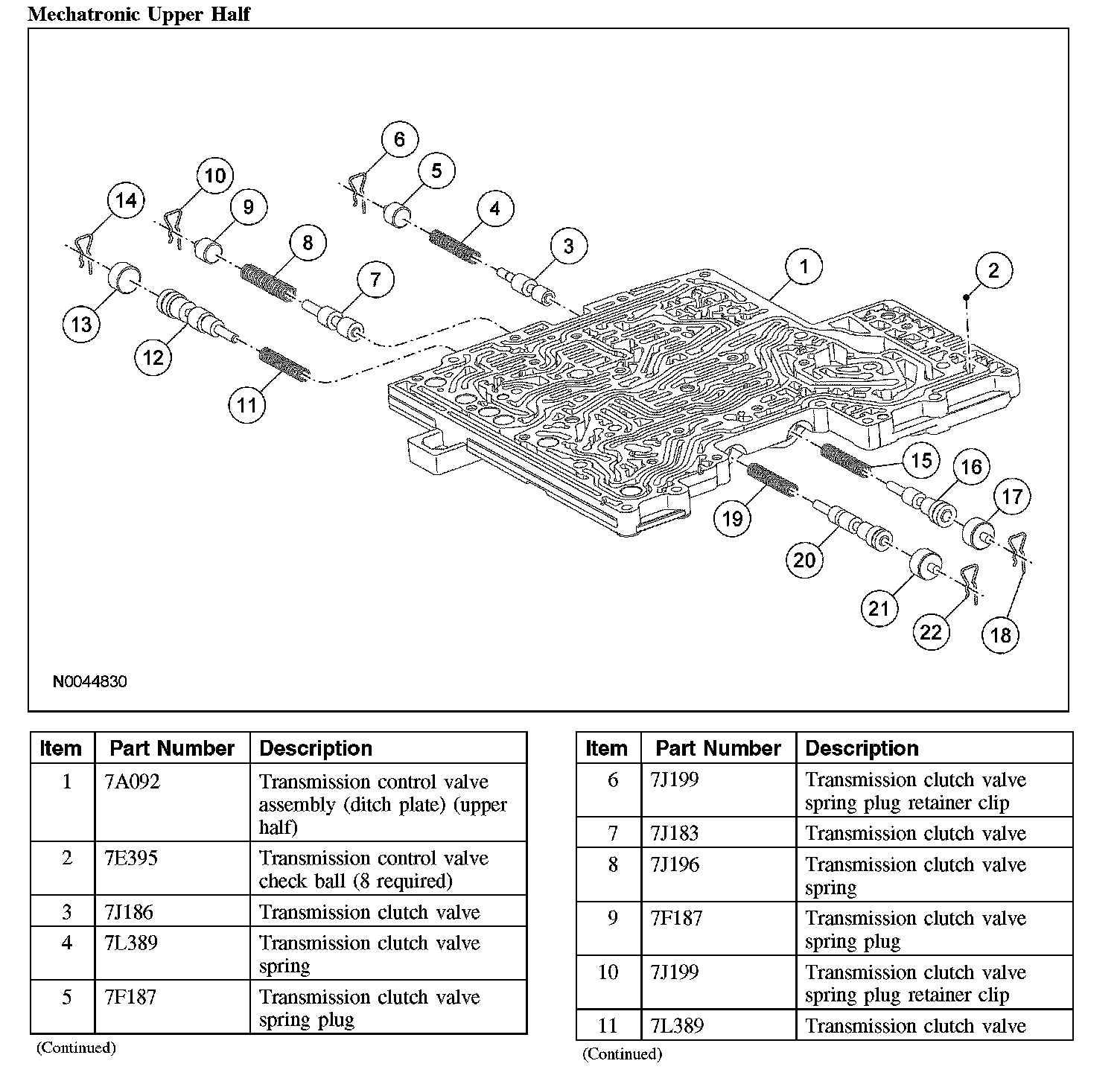 Mechatronic Upper Half

6
10
5
14
9
4
8
3
7
1
2
13
12
11
15
16
17
19
20
21
22
18

N0044830

| Item | Part Number | Description |
|---|---|---|
| 1 | 7A092 | Transmission control valve assembly (ditch plate) (upper half) |
| 2 | 7E395 | Transmission control valve check ball (8 required) |
| 3 | 7J186 | Transmission clutch valve |
| 4 | 7L389 | Transmission clutch valve spring |
| 5 | 7F187 | Transmission clutch valve spring plug |

(Continued)

| Item | Part Number | Description |
|---|---|---|
| 6 | 7J199 | Transmission clutch valve spring plug retainer clip |
| 7 | 7J183 | Transmission clutch valve |
| 8 | 7J196 | Transmission clutch valve spring |
| 9 | 7F187 | Transmission clutch valve spring plug |
| 10 | 7J199 | Transmission clutch valve spring plug retainer clip |
| 11 | 7L389 | Transmission clutch valve |

(Continued)