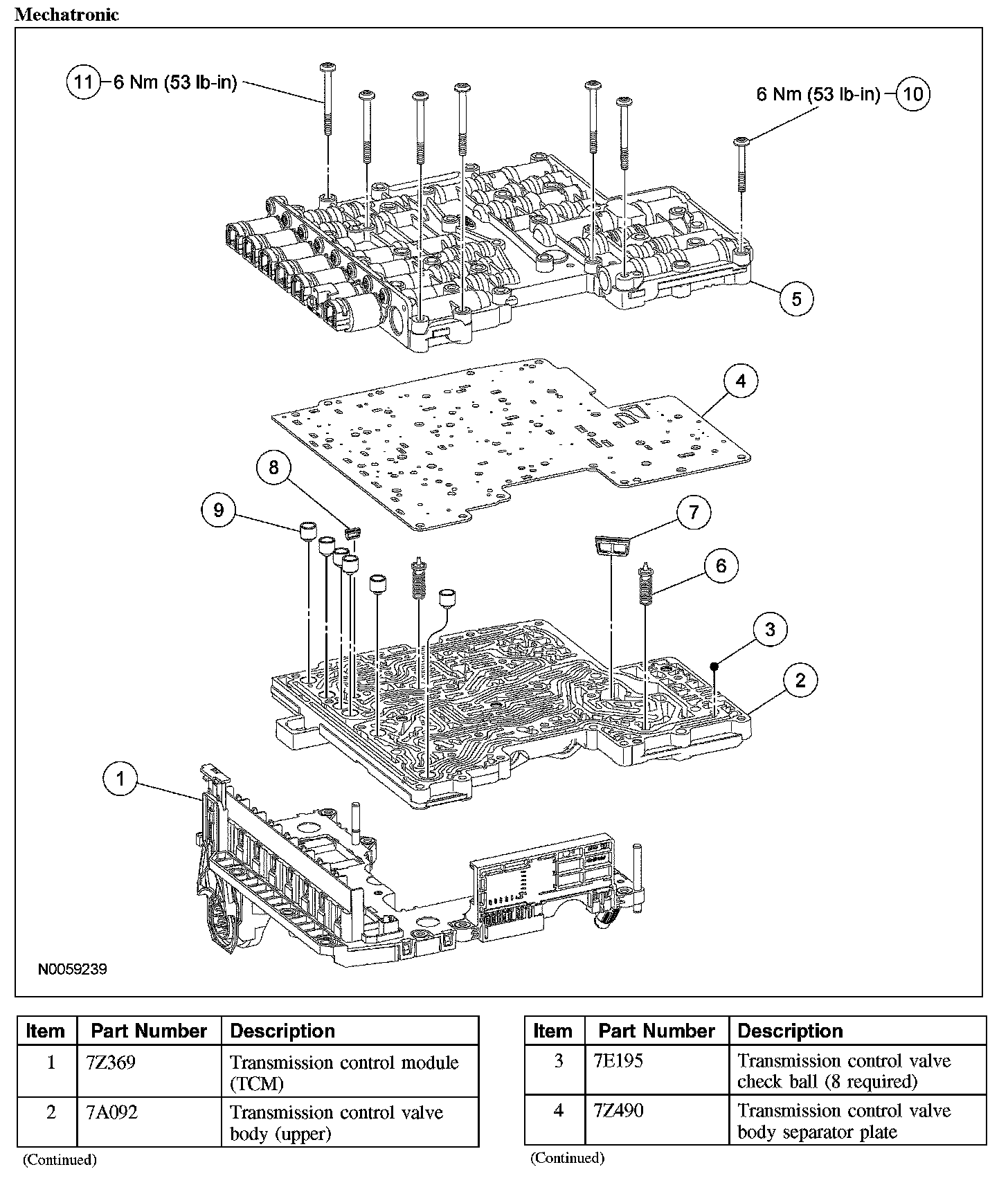 Mechatronic

11 6 Nm (53 lb-in)

6 Nm (53 lb-in) 10

5

4

8

9

7

6

3

2

1

N0059239

| Item | Part Number | Description |
|---|---|---|
| 1 | 7Z369 | Transmission control module (TCM) |
| 2 | 7A092 | Transmission control valve body (upper) |

(Continued)

| Item | Part Number | Description |
|---|---|---|
| 3 | 7E195 | Transmission control valve check ball (8 required) |
| 4 | 7Z490 | Transmission control valve body separator plate |

(Continued)