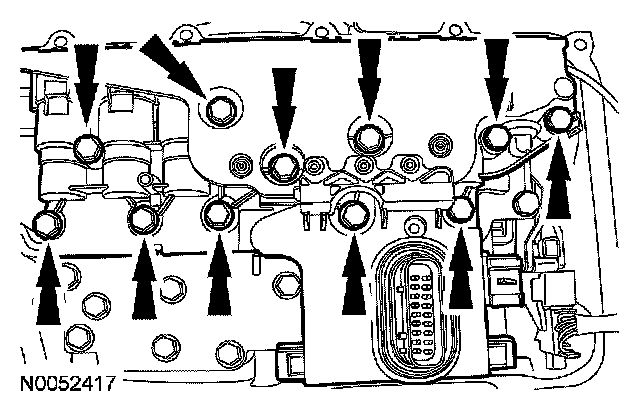 N0052417