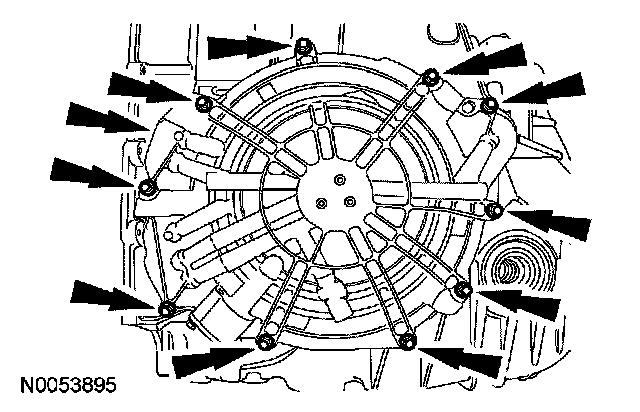 N0053895