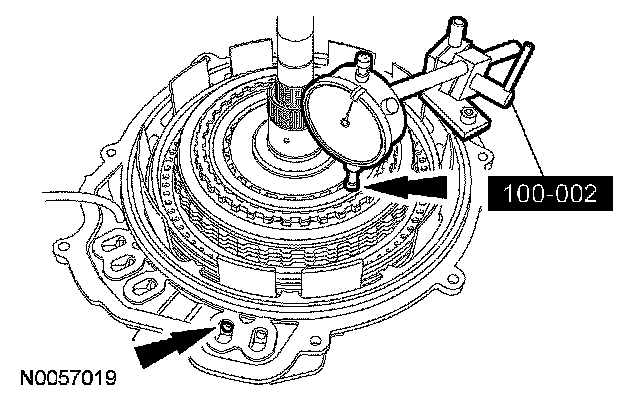 100-002

N0057019