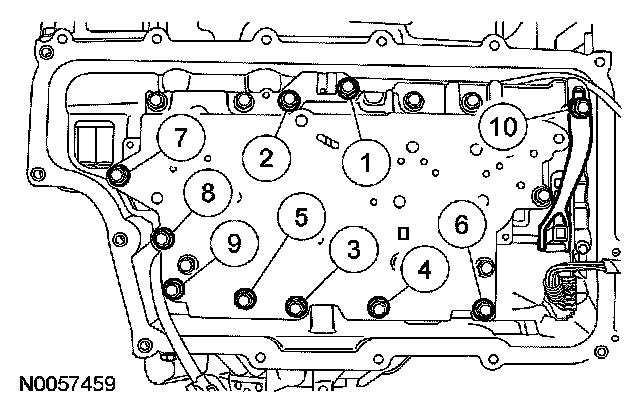 7
2
1
10
8
5
6
9
3
4
N0057459