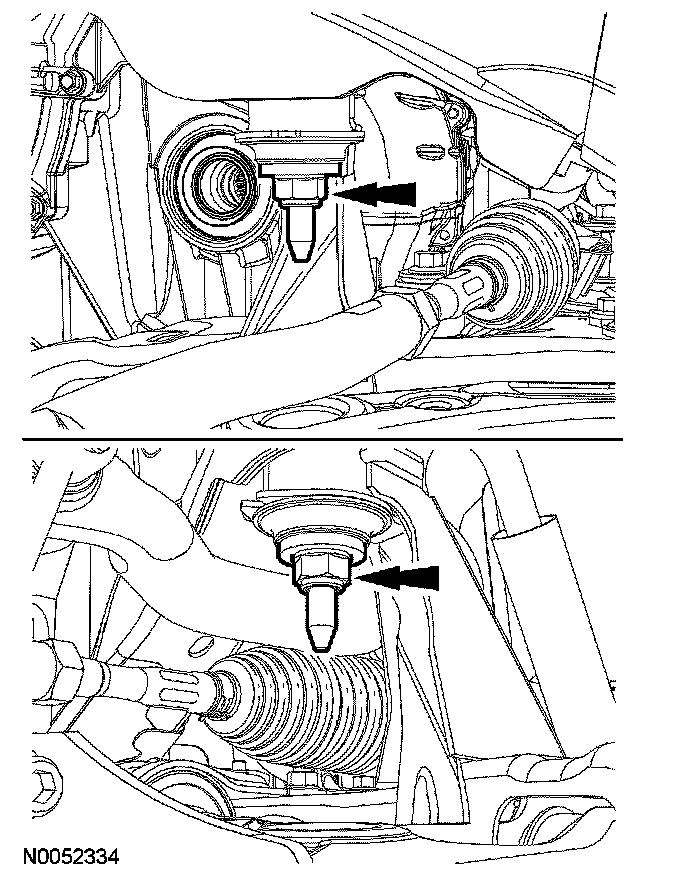 N0052334