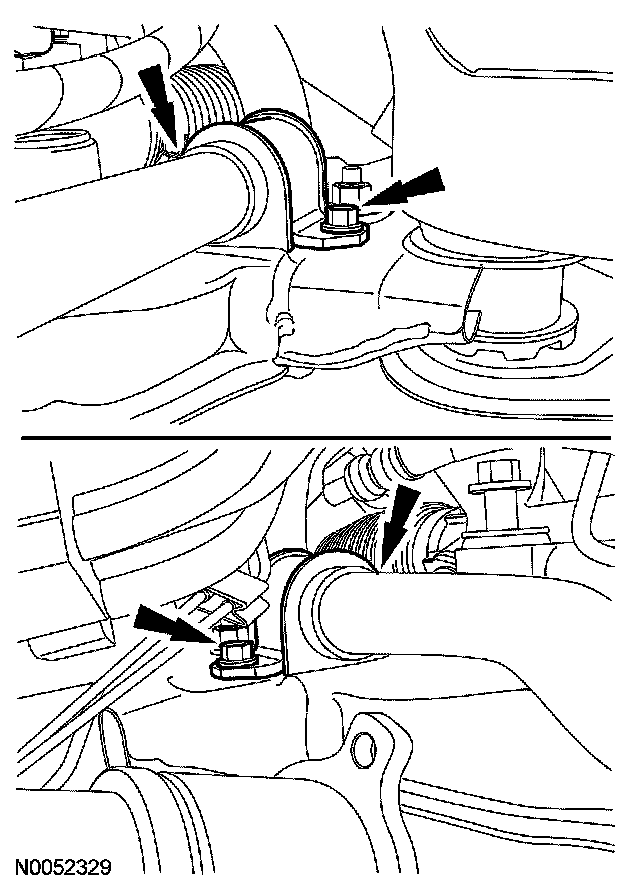 N0052329