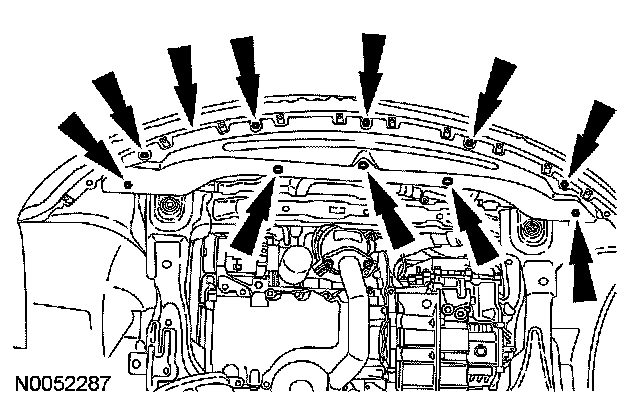 N0052287