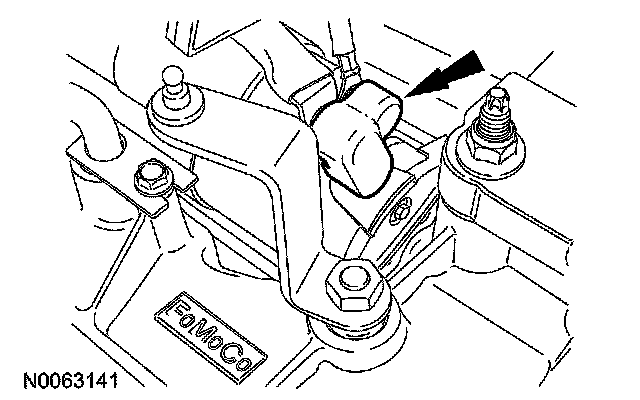 FoMoCo

N0063141