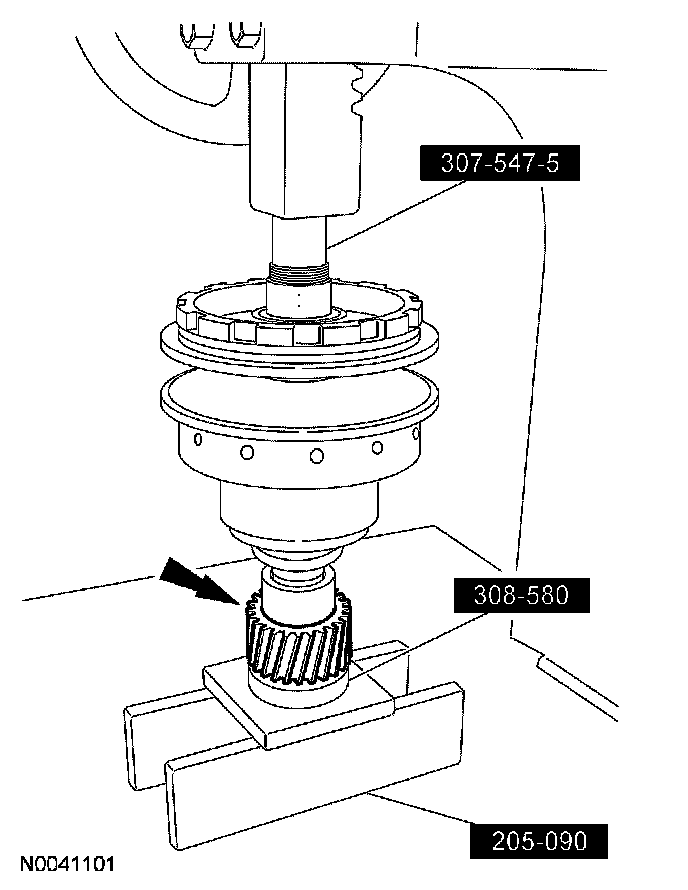 307-547-5

308-580

205-090

N0041101