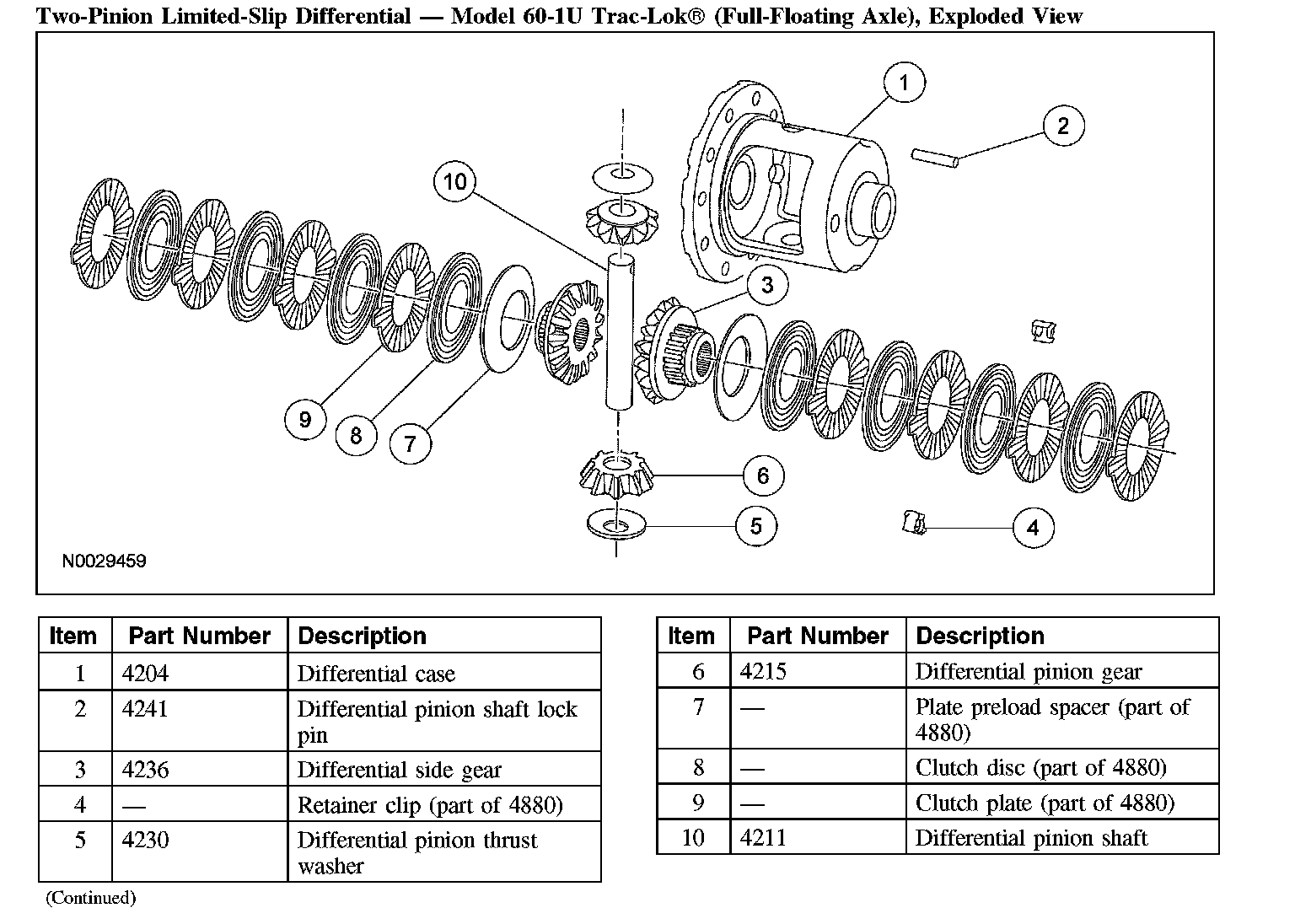 Two-Pinion Limited-Slip Differential — Model 60-1U Trac-Lok® (Full-Floating Axle), Exploded View

1
2
10
3
9
8
7
6
5
4
N0029459

| Item | Part Number | Description |
|---|---|---|
| 1 | 4204 | Differential case |
| 2 | 4241 | Differential pinion shaft lock pin |
| 3 | 4236 | Differential side gear |
| 4 | — | Retainer clip (part of 4880) |
| 5 | 4230 | Differential pinion thrust washer |

(Continued)

| Item | Part Number | Description |
|---|---|---|
| 6 | 4215 | Differential pinion gear |
| 7 | — | Plate preload spacer (part of 4880) |
| 8 | — | Clutch disc (part of 4880) |
| 9 | — | Clutch plate (part of 4880) |
| 10 | 4211 | Differential pinion shaft |