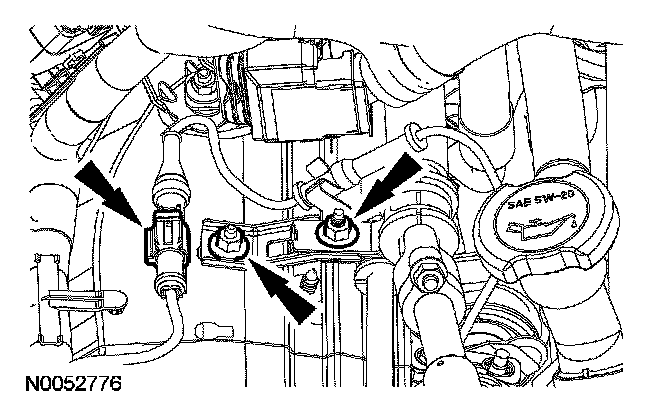 SAE 5W-20

N0052776