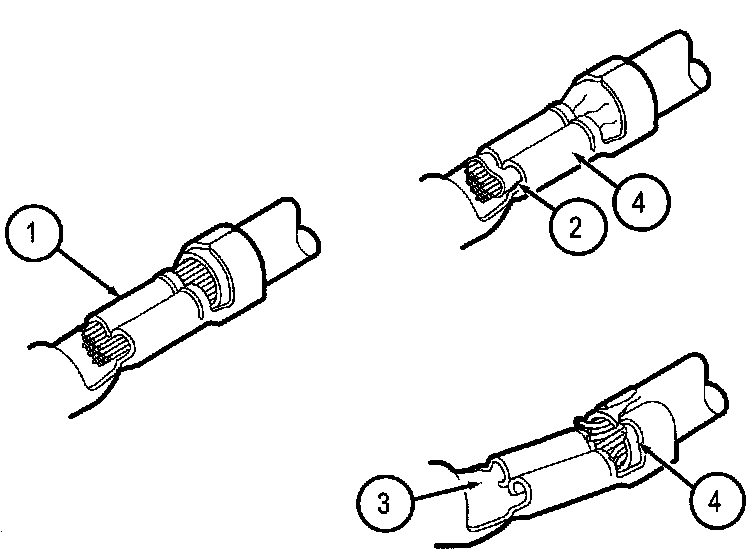 1
2
4
3
4