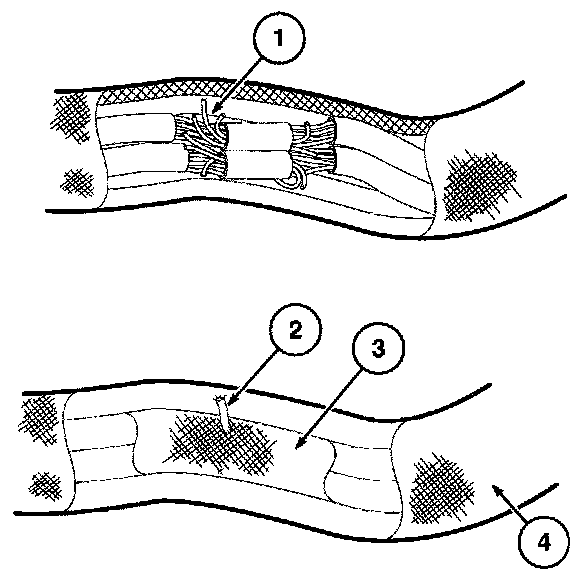 1

2

3

4