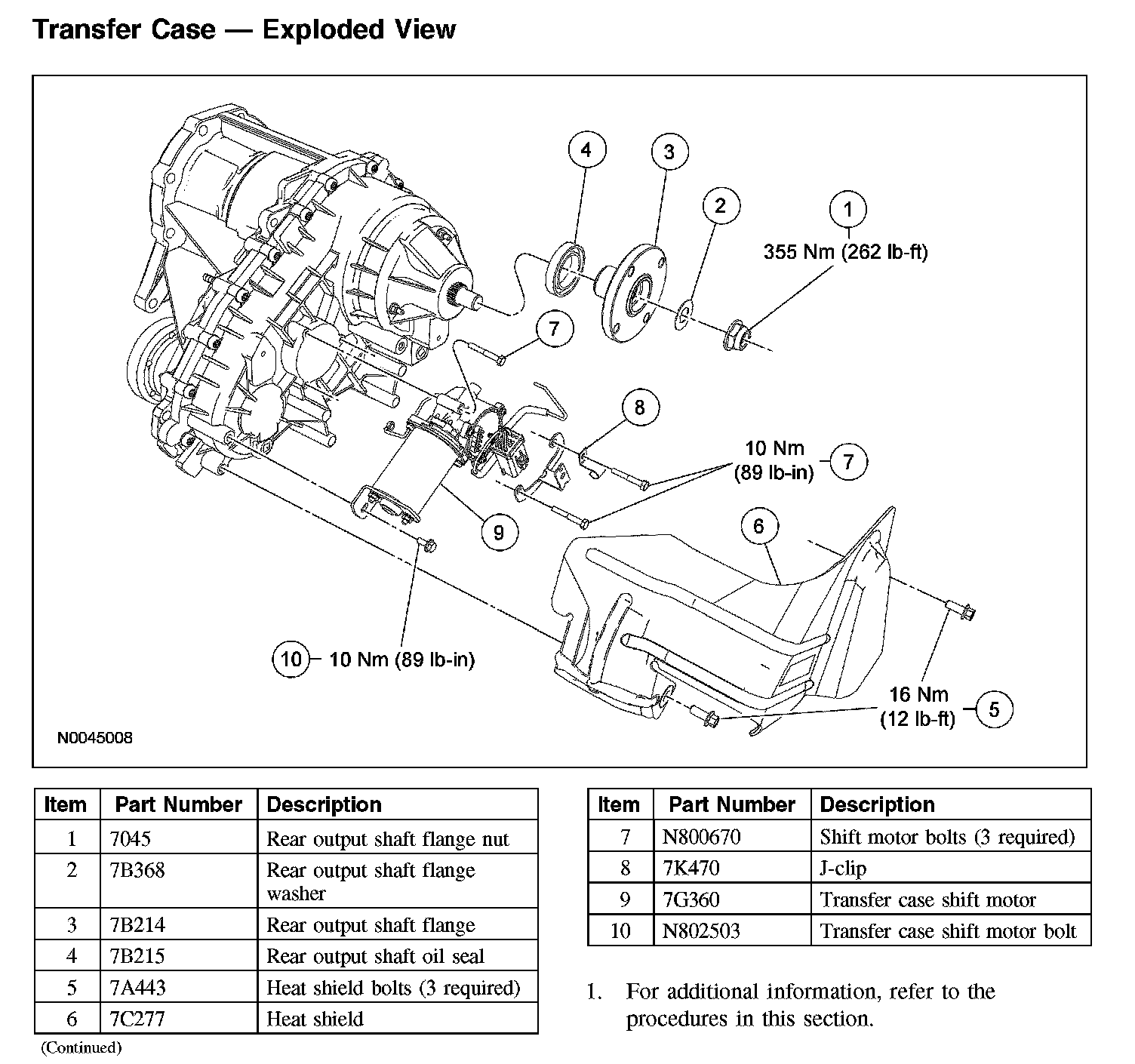 Transfer Case — Exploded View

4
3
2
1
355 Nm (262 lb-ft)
7
8
10 Nm (89 lb-in)
7
9
6
10
10 Nm (89 lb-in)
16 Nm (12 lb-ft)
5
N0045008

| Item | Part Number | Description |
|---|---|---|
| 1 | 7045 | Rear output shaft flange nut |
| 2 | 7B368 | Rear output shaft flange washer |
| 3 | 7B214 | Rear output shaft flange |
| 4 | 7B215 | Rear output shaft oil seal |
| 5 | 7A443 | Heat shield bolts (3 required) |
| 6 | 7C277 | Heat shield |

(Continued)

| Item | Part Number | Description |
|---|---|---|
| 7 | N800670 | Shift motor bolts (3 required) |
| 8 | 7K470 | J-clip |
| 9 | 7G360 | Transfer case shift motor |
| 10 | N802503 | Transfer case shift motor bolt |

1. For additional information, refer to the procedures in this section.