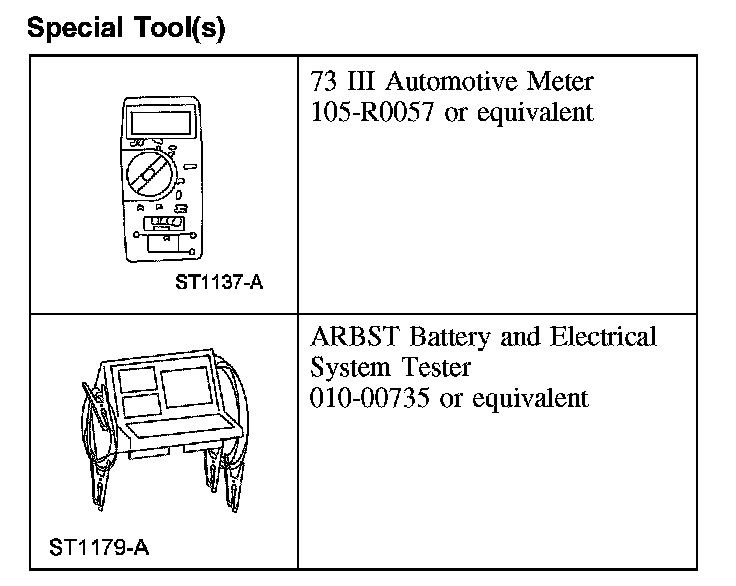 Special Tool(s)

|  |  |
|---|---|
| ST1137-A | 73 III Automotive Meter 105-R0057 or equivalent |
| ST1179-A | ARBST Battery and Electrical System Tester 010-00735 or equivalent |