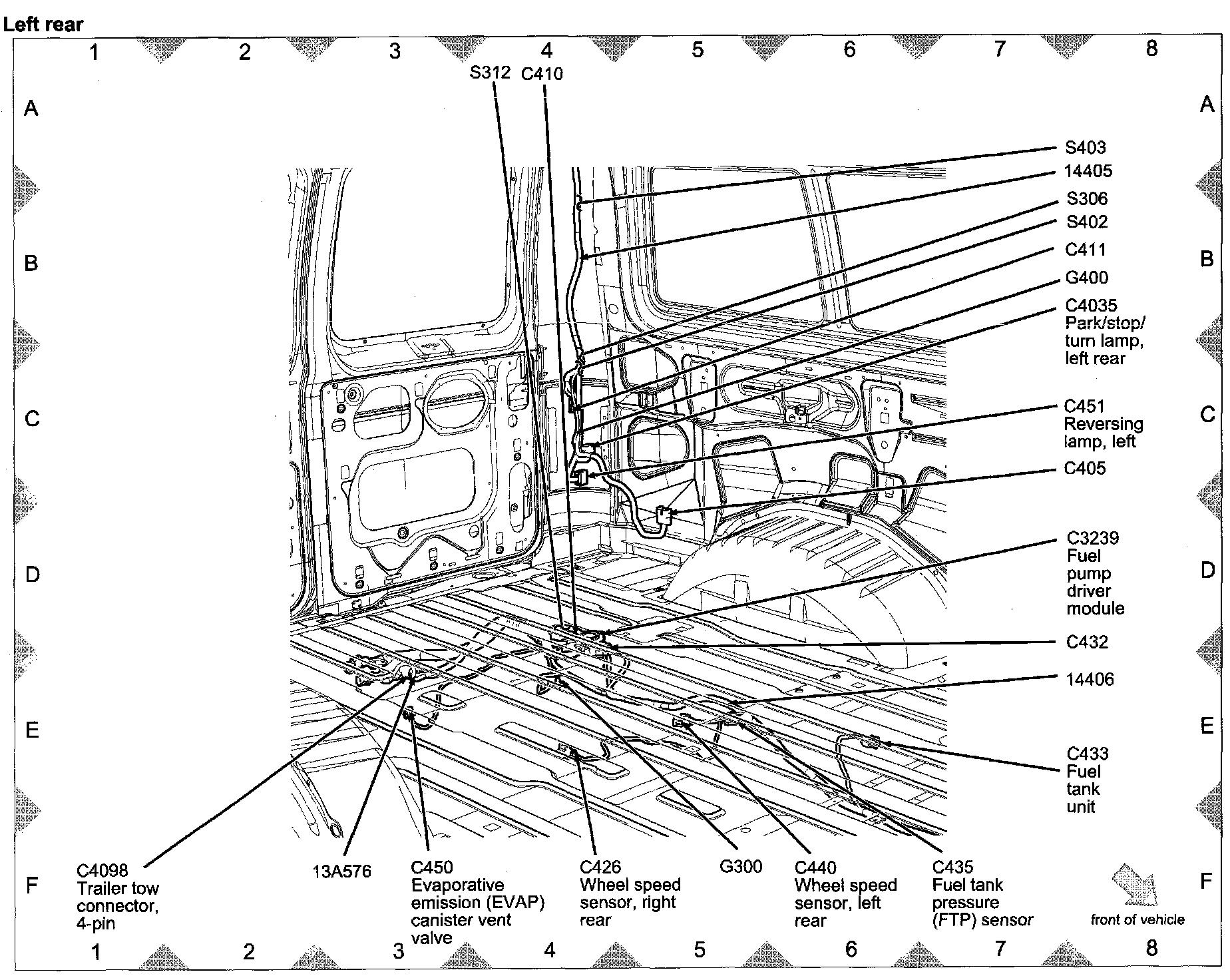 Left rear

1 2 3 4 5 6 7 8

A

B

C

D

E

F

A

B

C

D

E

F

S312 C410

S403

14405

S306

S402

C411

G400

C4035 Park/stop/ turn lamp, left rear

C451 Reversing lamp, left

C405

C3239 Fuel pump driver module

C432

14406

C433 Fuel tank unit

C4098 Trailer tow connector, 4-pin

13A576

C450 Evaporative emission (EVAP) canister vent valve

C426 Wheel speed sensor, right rear

G300

C440 Wheel speed sensor, left rear

C435 Fuel tank pressure (FTP) sensor

front of vehicle

1 2 3 4 5 6 7 8