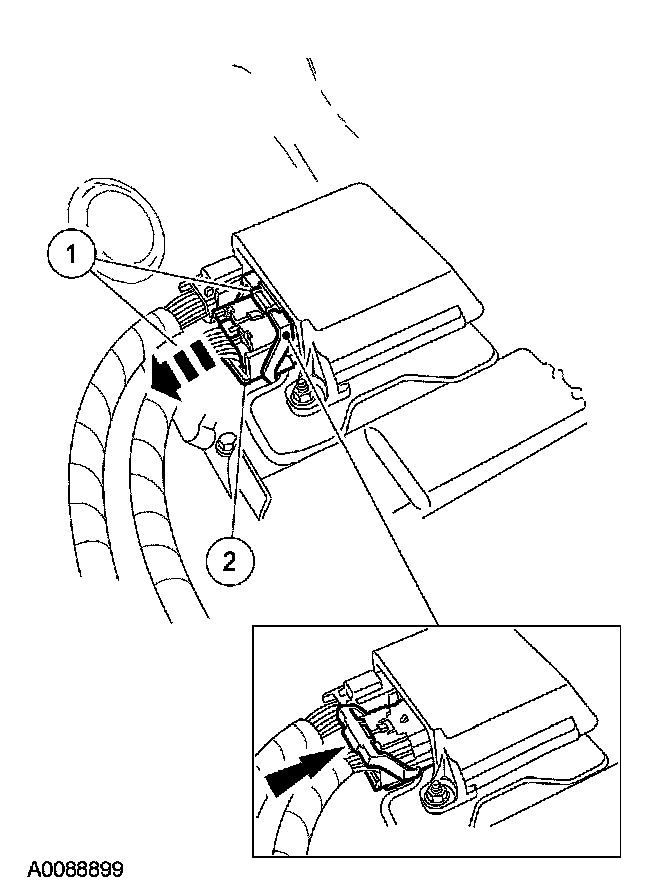 1

2

A0088899