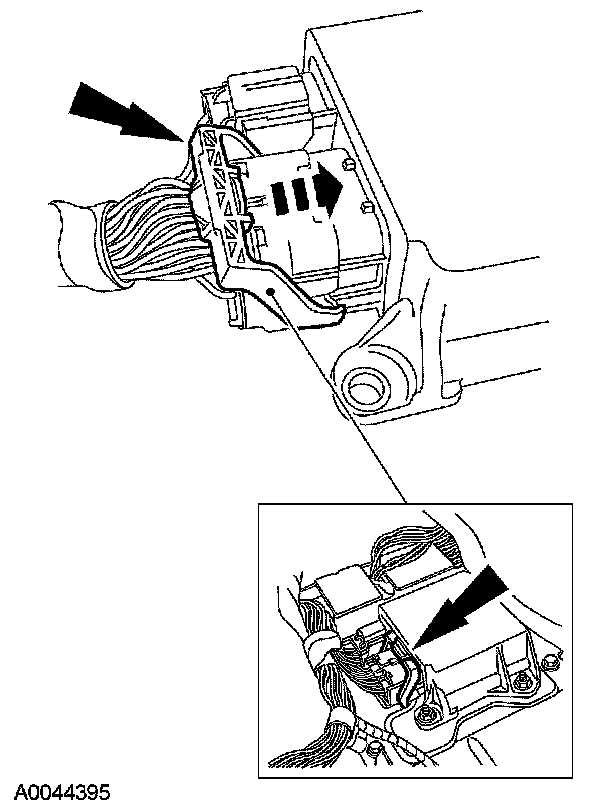 A0044395