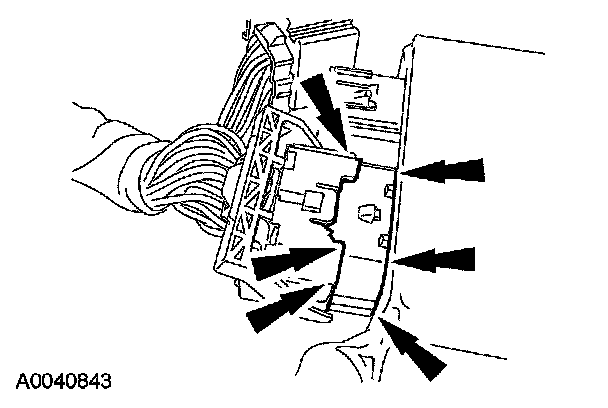 A0040843