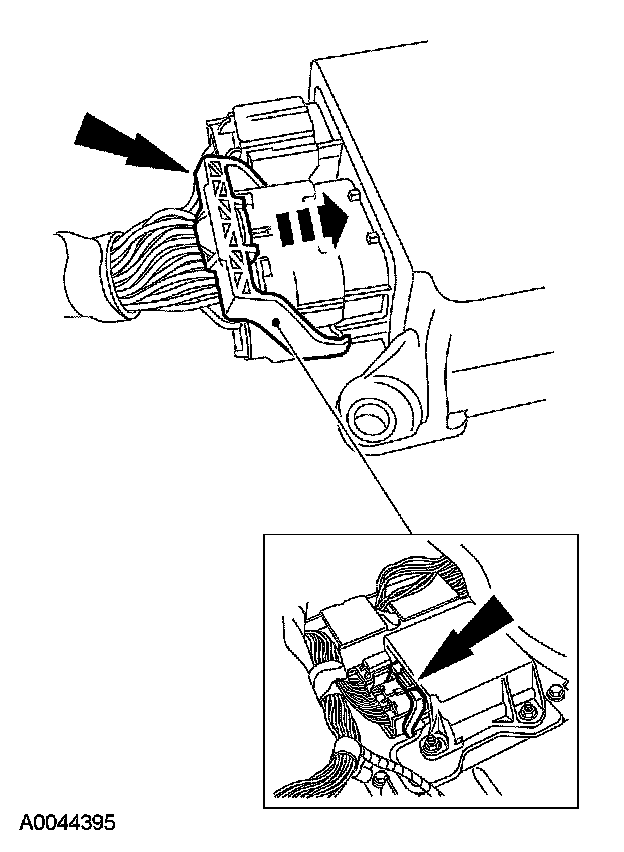 A0044395