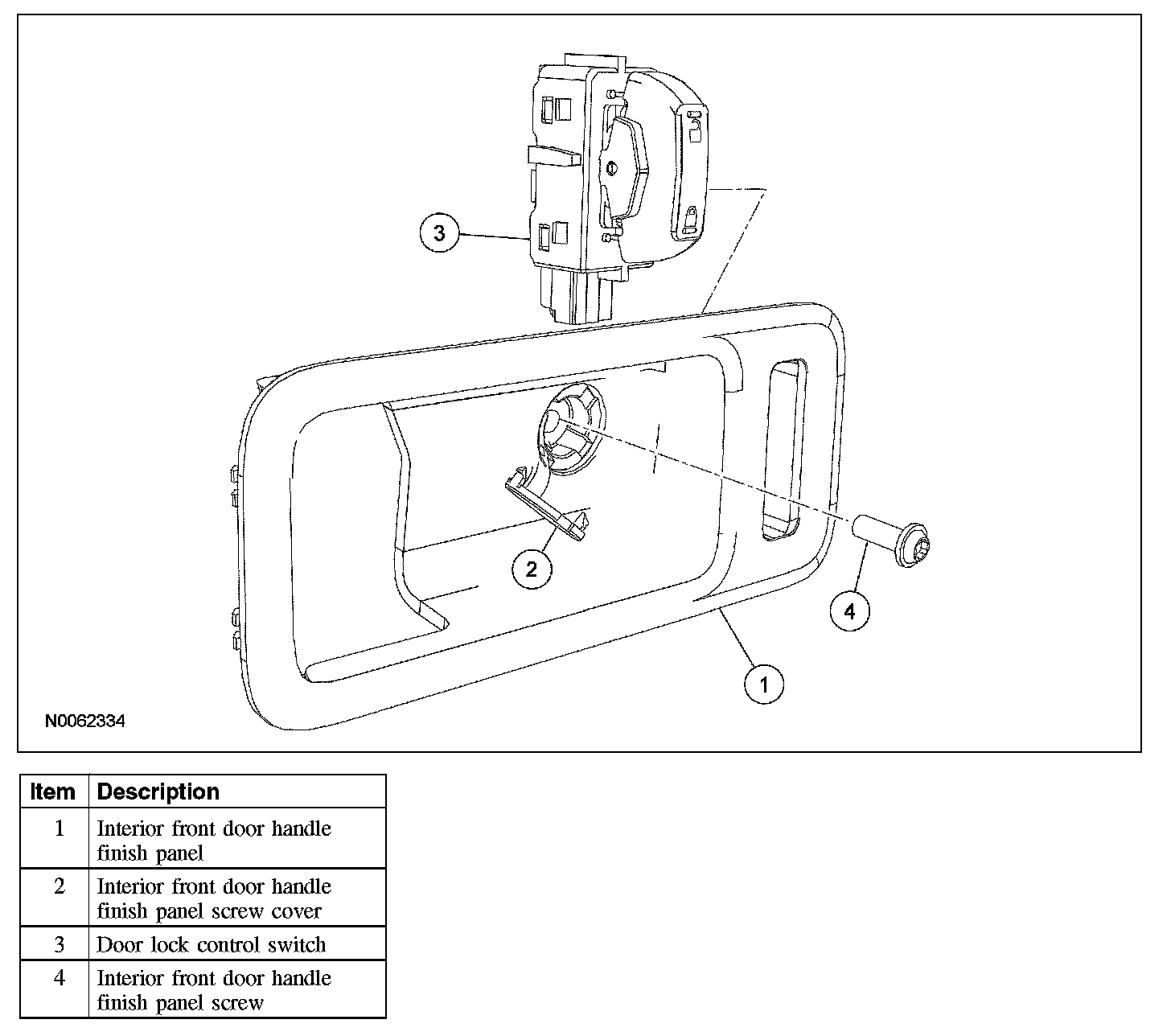 3

2

4

1

N0062334

| Item | Description |
|---|---|
| 1 | Interior front door handle finish panel |
| 2 | Interior front door handle finish panel screw cover |
| 3 | Door lock control switch |
| 4 | Interior front door handle finish panel screw |