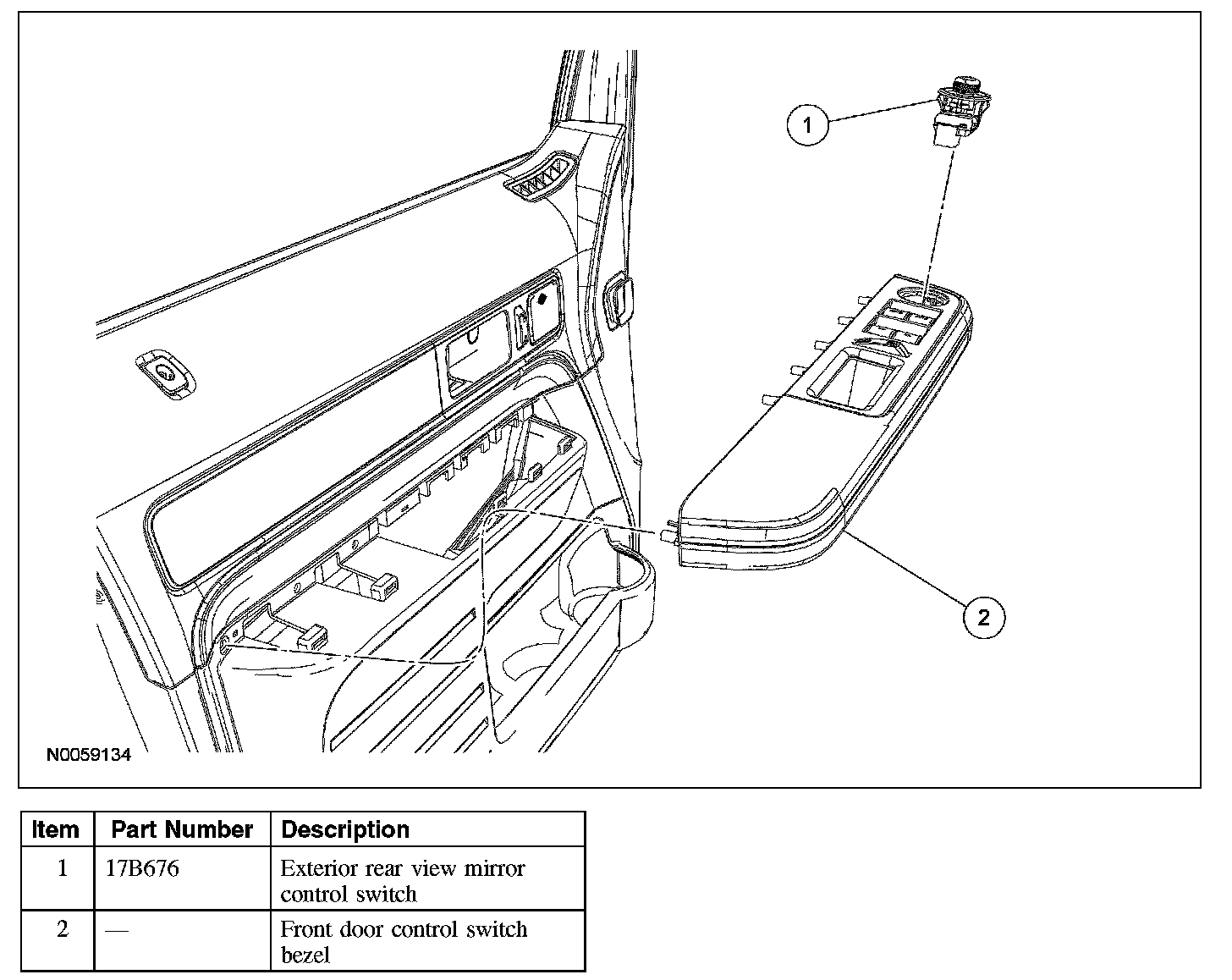 1

2

N0059134

| Item | Part Number | Description |
|---|---|---|
| 1 | 17B676 | Exterior rear view mirror control switch |
| 2 | — | Front door control switch bezel |