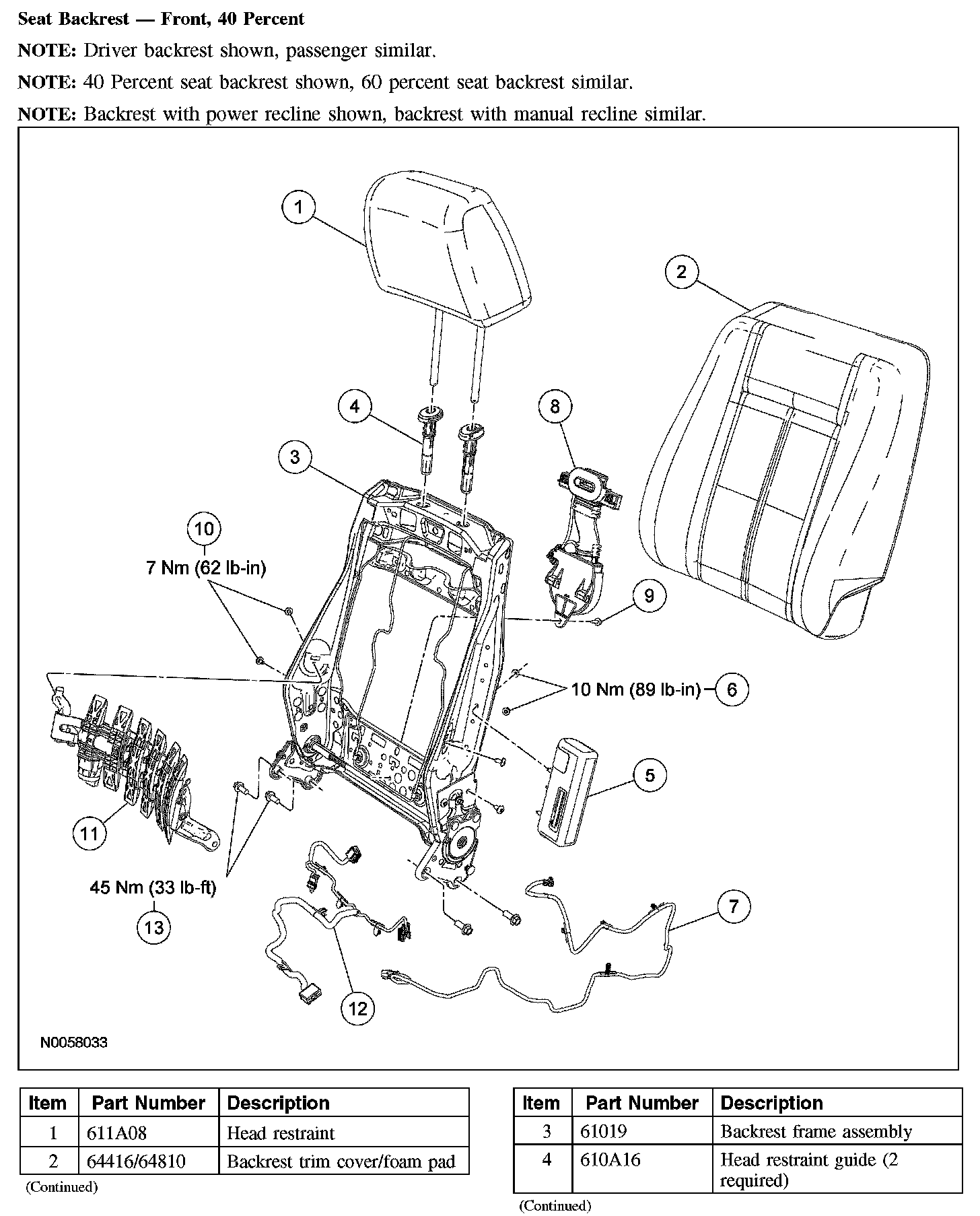 Seat Backrest — Front, 40 Percent

NOTE: Driver backrest shown, passenger similar.

NOTE: 40 Percent seat backrest shown, 60 percent seat backrest similar.

NOTE: Backrest with power recline shown, backrest with manual recline similar.

1

2

4

8

3

10

7 Nm (62 lb-in)

9

10 Nm (89 lb-in)

6

5

11

45 Nm (33 lb-ft)

13

7

12

N0058033

| Item | Part Number | Description |
|---|---|---|
| 1 | 611A08 | Head restraint |
| 2 | 64416/64810 | Backrest trim cover/foam pad |

(Continued)

| Item | Part Number | Description |
|---|---|---|
| 3 | 61019 | Backrest frame assembly |
| 4 | 610A16 | Head restraint guide (2 required) |

(Continued)