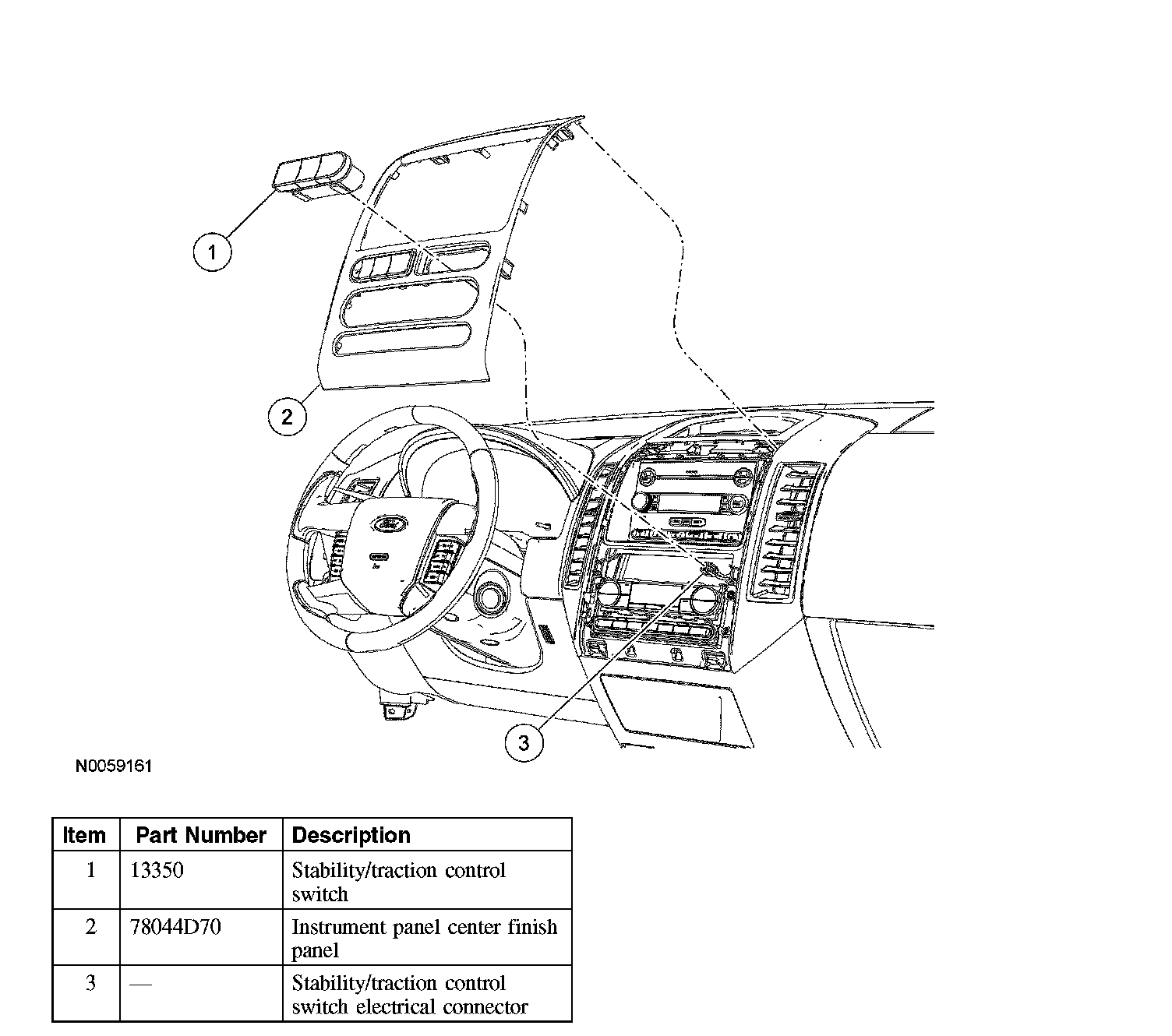 1

2

3

N0059161

| Item | Part Number | Description |
|---|---|---|
| 1 | 13350 | Stability/traction control switch |
| 2 | 78044D70 | Instrument panel center finish panel |
| 3 | — | Stability/traction control switch electrical connector |