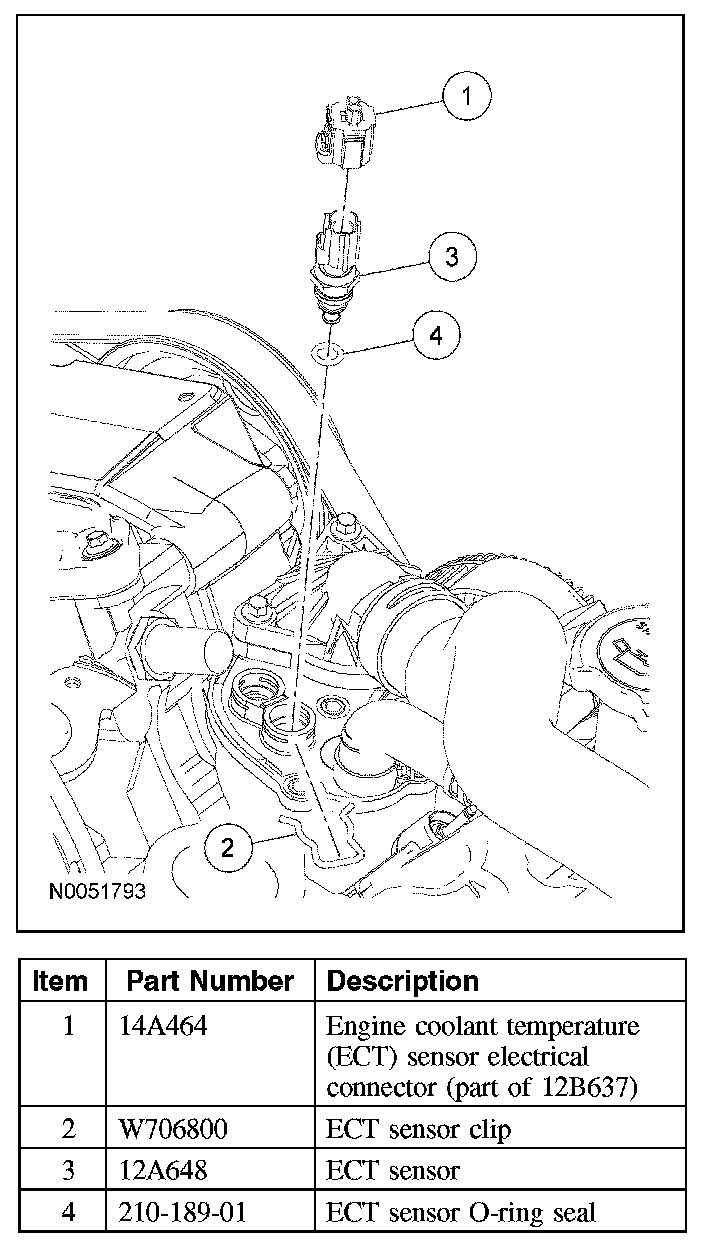 1

3

4

2

N0051793

| Item | Part Number | Description |
|---|---|---|
| 1 | 14A464 | Engine coolant temperature (ECT) sensor electrical connector (part of 12B637) |
| 2 | W706800 | ECT sensor clip |
| 3 | 12A648 | ECT sensor |
| 4 | 210-189-01 | ECT sensor O-ring seal |