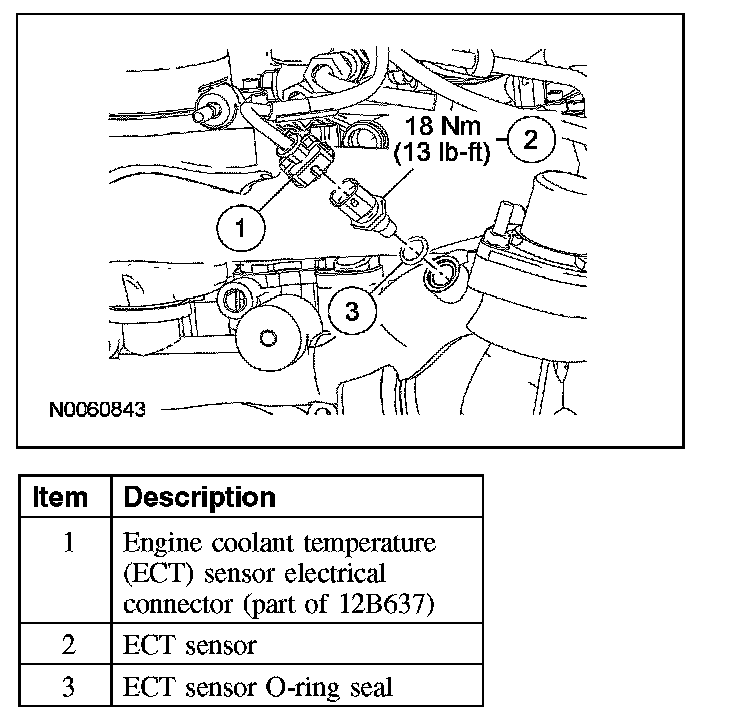 18 Nm
(13 lb-ft)
2
1
3
N0060843

| Item | Description |
|---|---|
| 1 | Engine coolant temperature (ECT) sensor electrical connector (part of 12B637) |
| 2 | ECT sensor |
| 3 | ECT sensor O-ring seal |