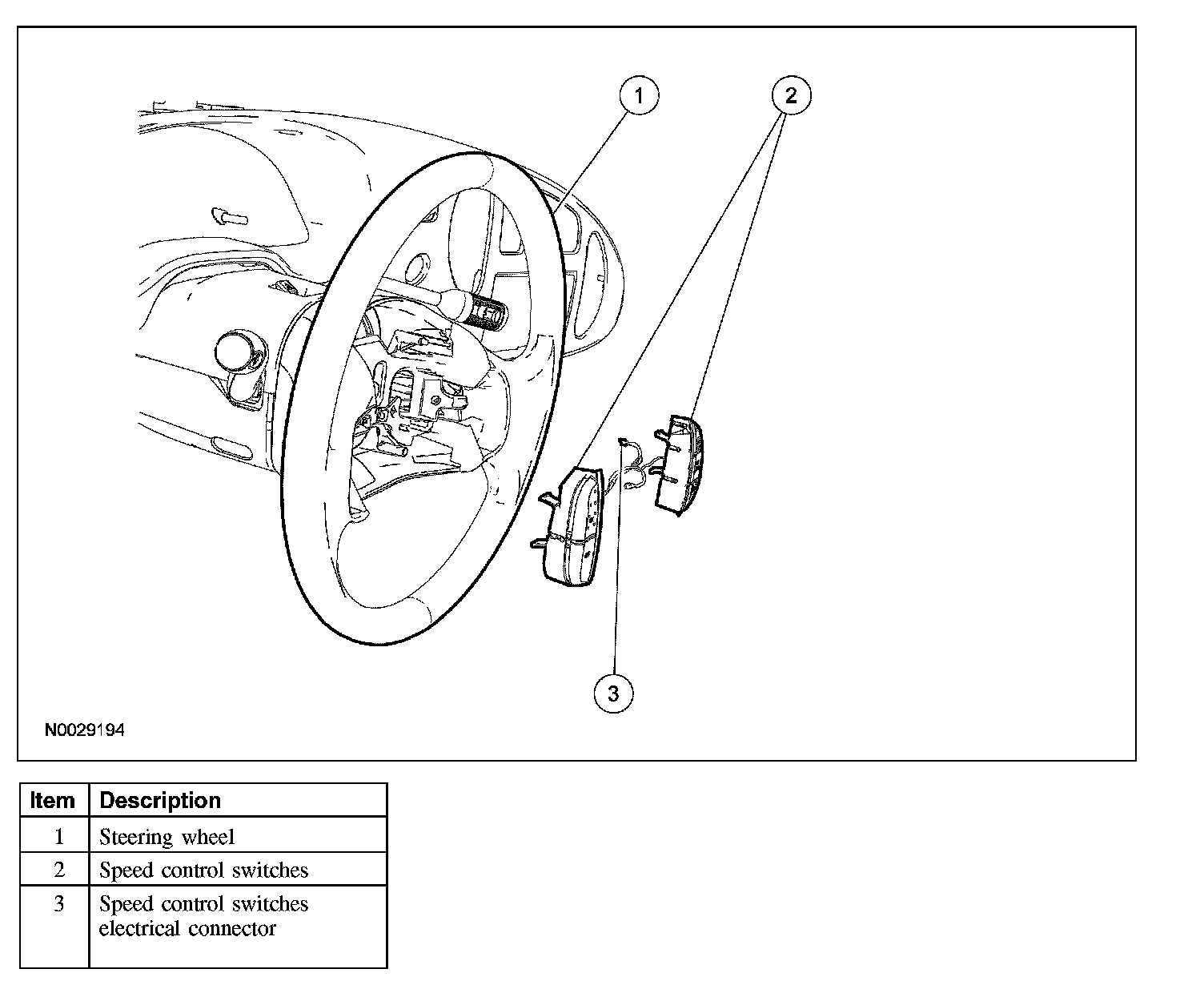 1
2
3
N0029194

| Item | Description |
|---|---|
| 1 | Steering wheel |
| 2 | Speed control switches |
| 3 | Speed control switches electrical connector |